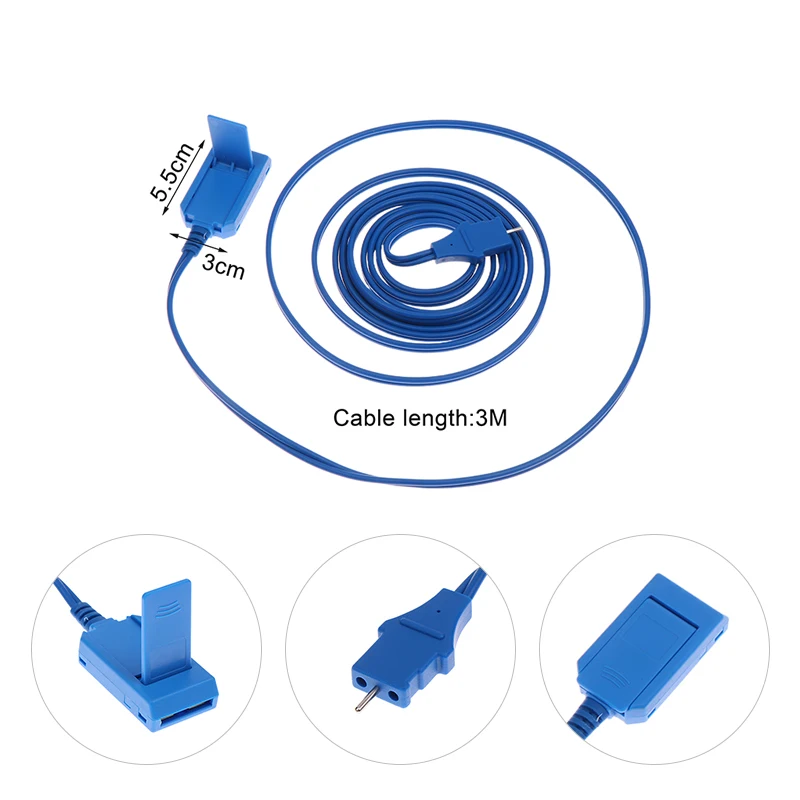 5.5cm
3cm
Cable length:3M