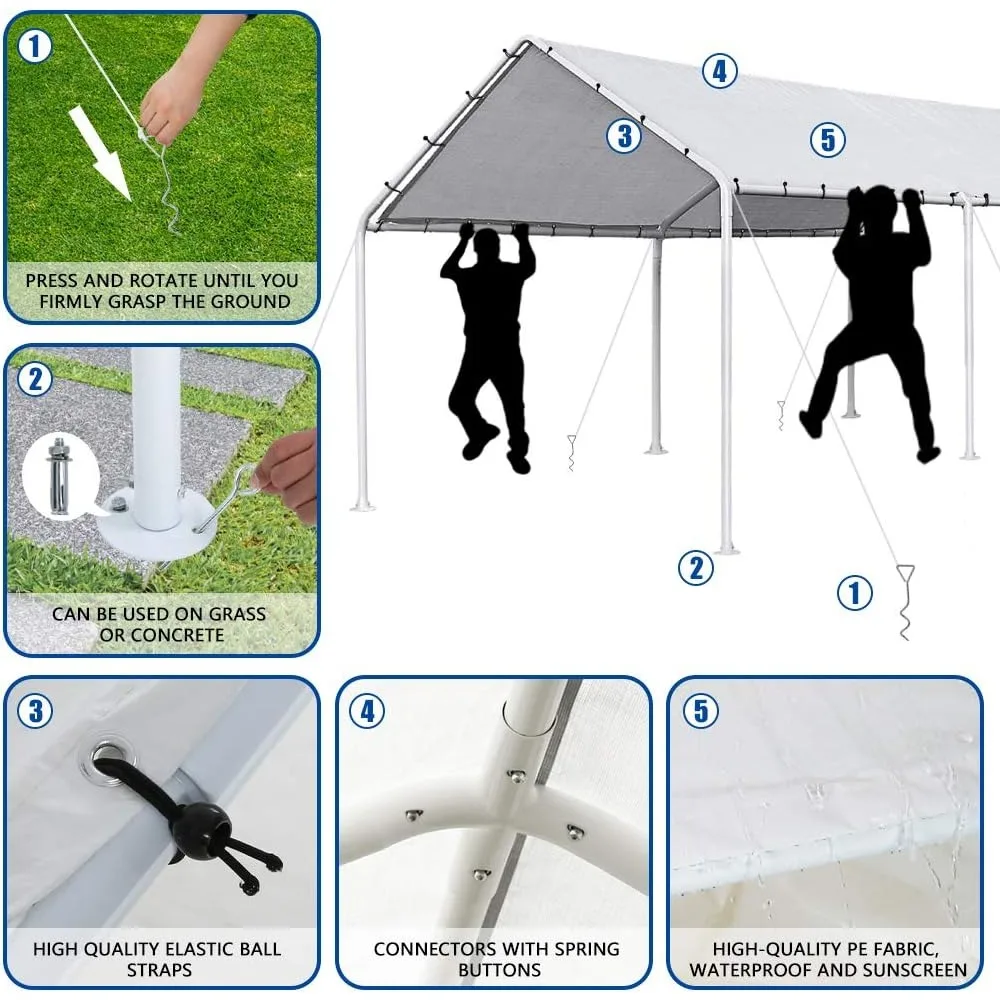 1

PRESS AND ROTATE UNTIL YOU FIRMLY GRASP THE GROUND

2

CAN BE USED ON GRASS OR CONCRETE

4

3

5

2

1

3

HIGH QUALITY ELASTIC BALL STRAPS

4

CONNECTORS WITH SPRING BUTTONS

5

HIGH-QUALITY PE FABRIC, WATERPROOF AND SUNSCREEN