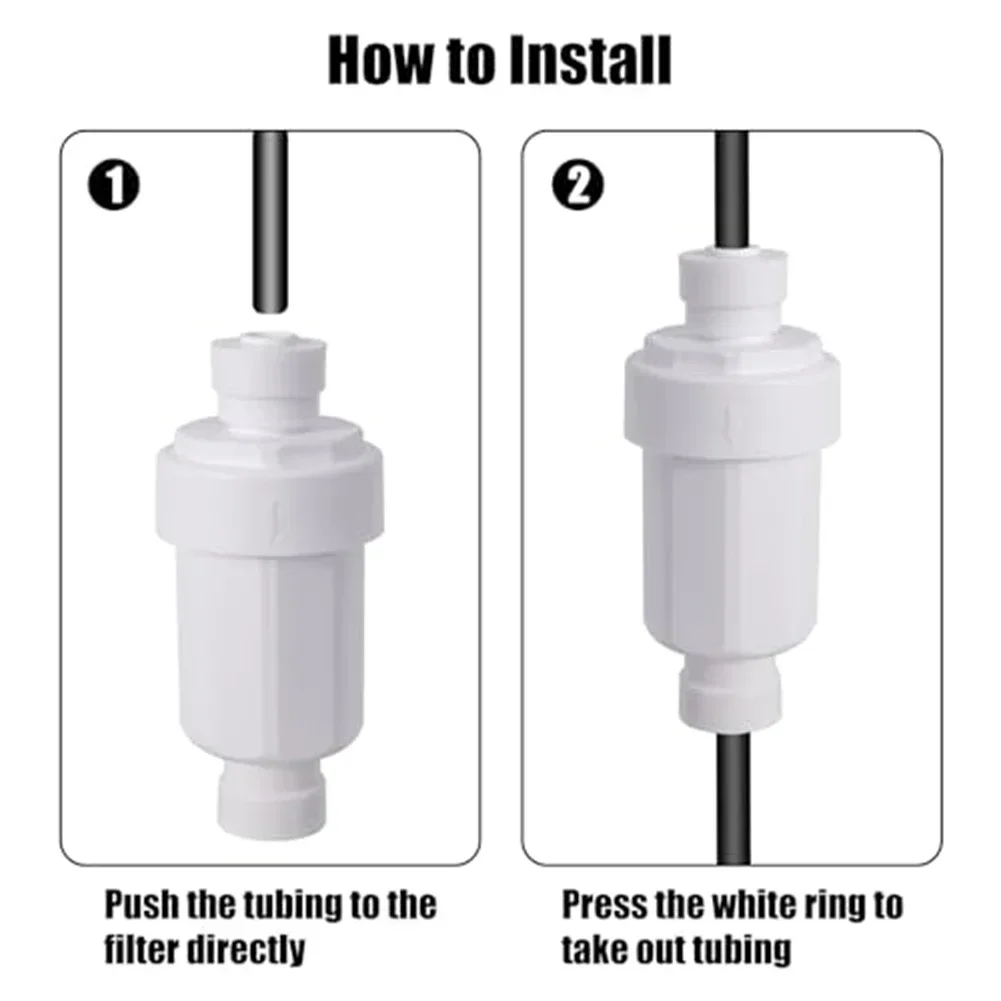 How to Install

1

Push the tubing to the filter directly

2

Press the white ring to take out tubing