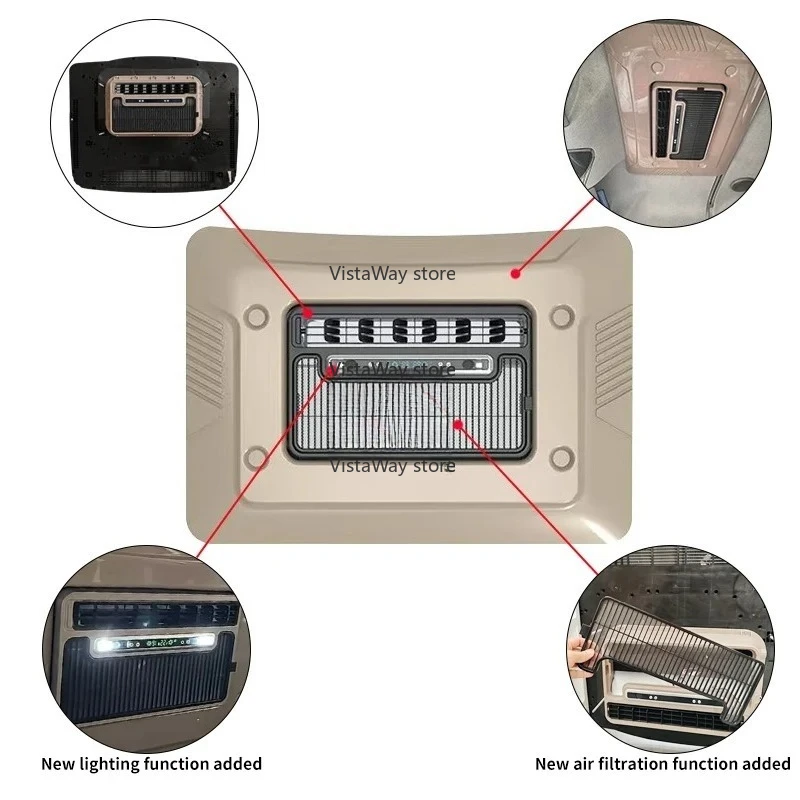 VistaWay store

VistaWay store

VistaWay store

New lighting function added

New air filtration function added