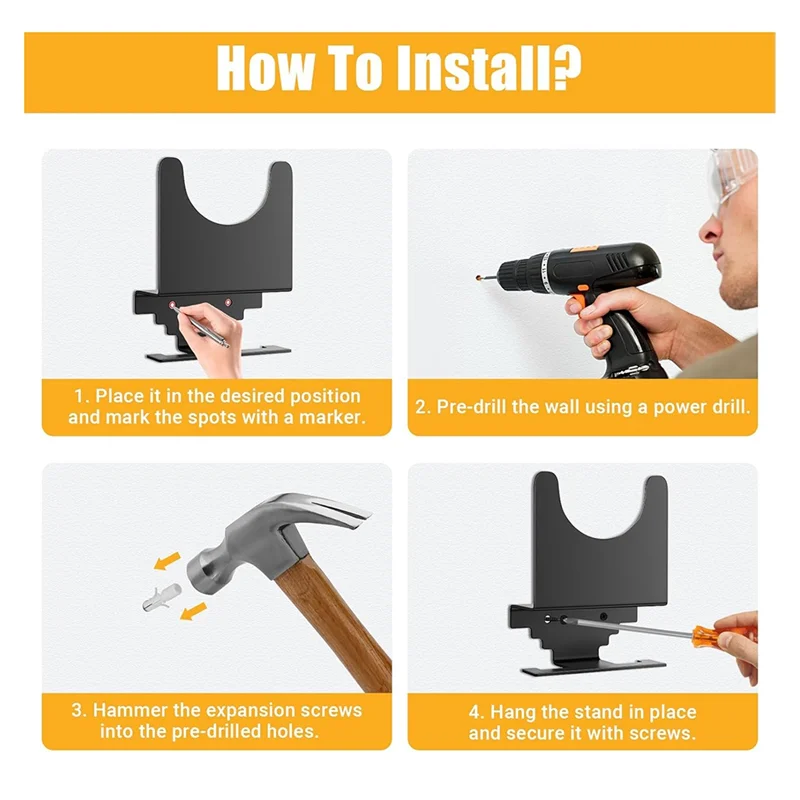 How To Install?

1. Place it in the desired position and mark the spots with a marker.

2. Pre-drill the wall using a power drill.

3. Hammer the expansion screws into the pre-drilled holes.

4. Hang the stand in place and secure it with screws.