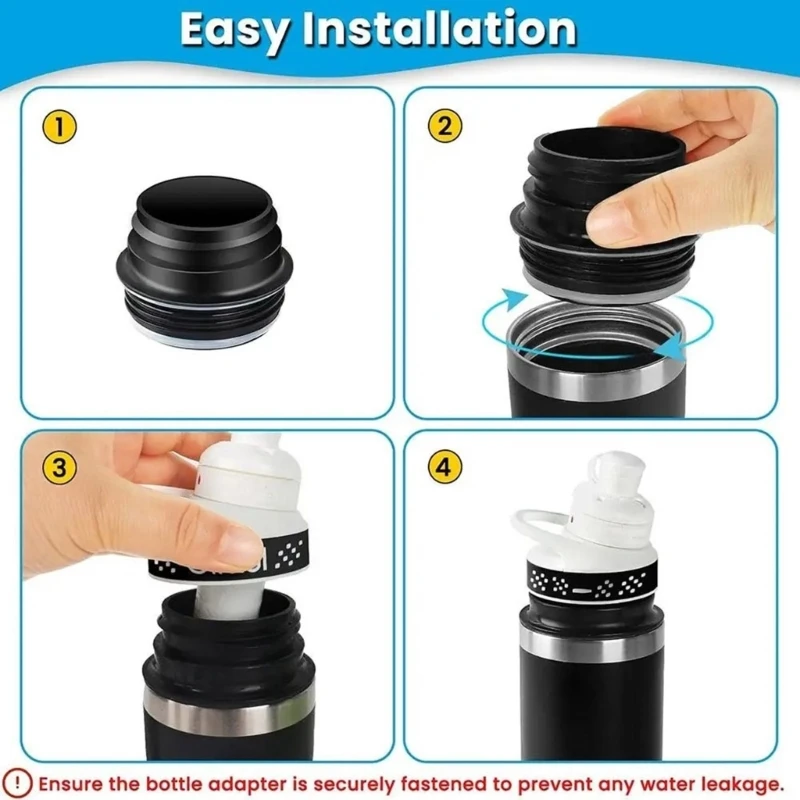 Easy Installation

1

2

3

4

! Ensure the bottle adapter is securely fastened to prevent any water leakage.