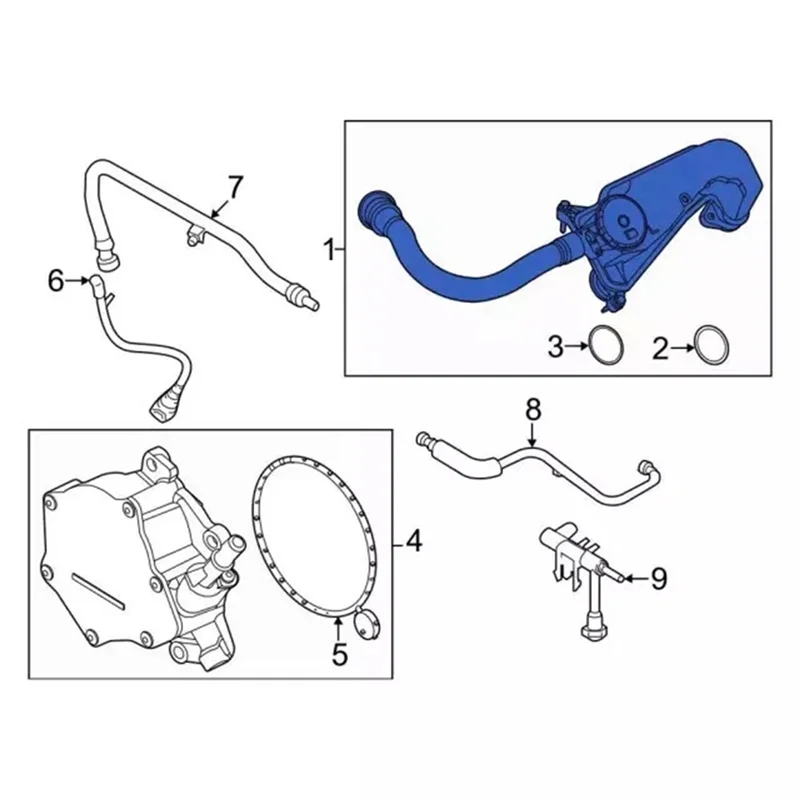 7
6
1
3
2
8
4
9
5