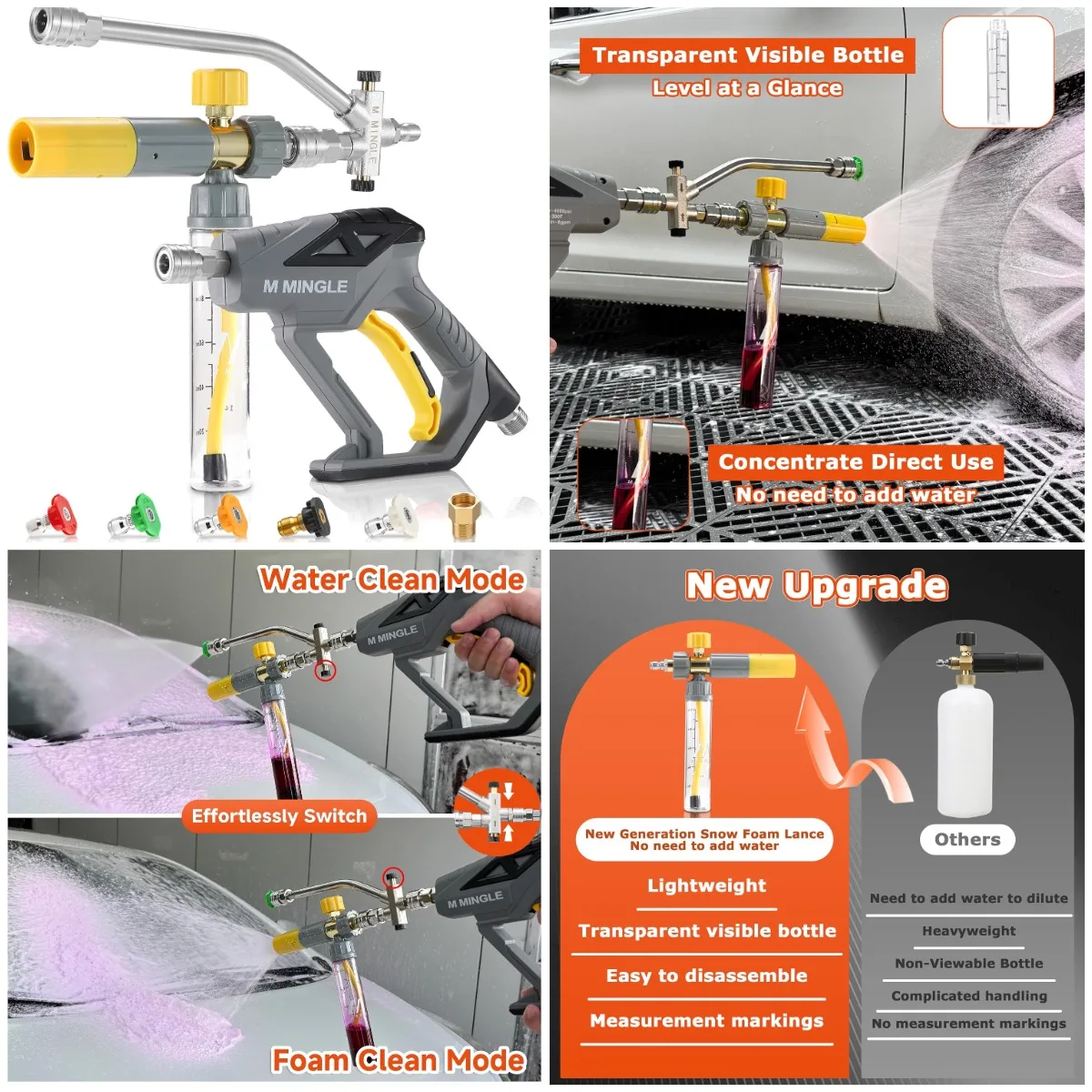 M MINGLE

M MINGLE

Transparent Visible Bottle
Level at a Glance

Concentrate Direct Use
No need to add water

Water Clean Mode

M MINGLE

Effortlessly Switch

M MINGLE

Foam Clean Mode

New Upgrade

New Generation Snow Foam Lance
No need to add water

Lightweight

Transparent visible bottle

Easy to disassemble

Measurement markings

Others

Need to add water to dilute

Heavyweight

Non-Viewable Bottle

Complicated handling

No measurement markings