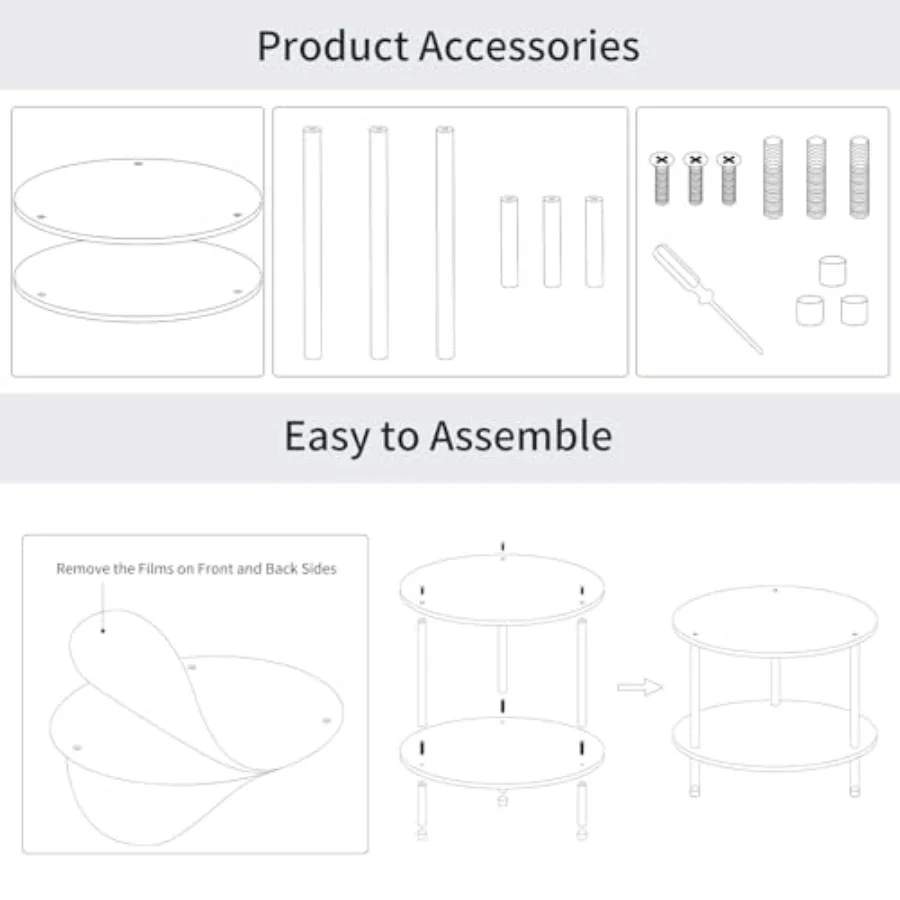 Product Accessories

Easy to Assemble

Remove the Films on Front and Back Sides