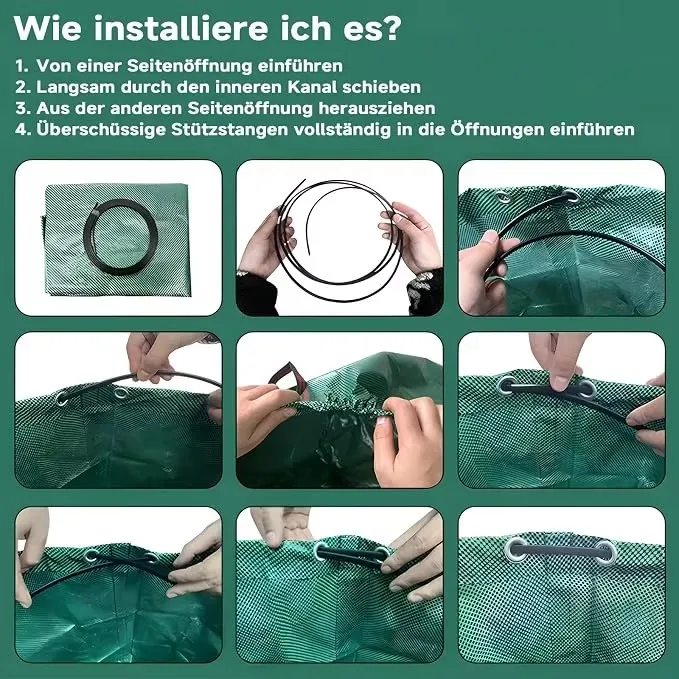 Wie installiere ich es?

1. Von einer Seitenöffnung einführen
2. Langsam durch den inneren Kanal schieben
3. Aus der anderen Seitenöffnung herausziehen
4. Überschüssige Stützstangen vollständig in die Öffnungen einführen