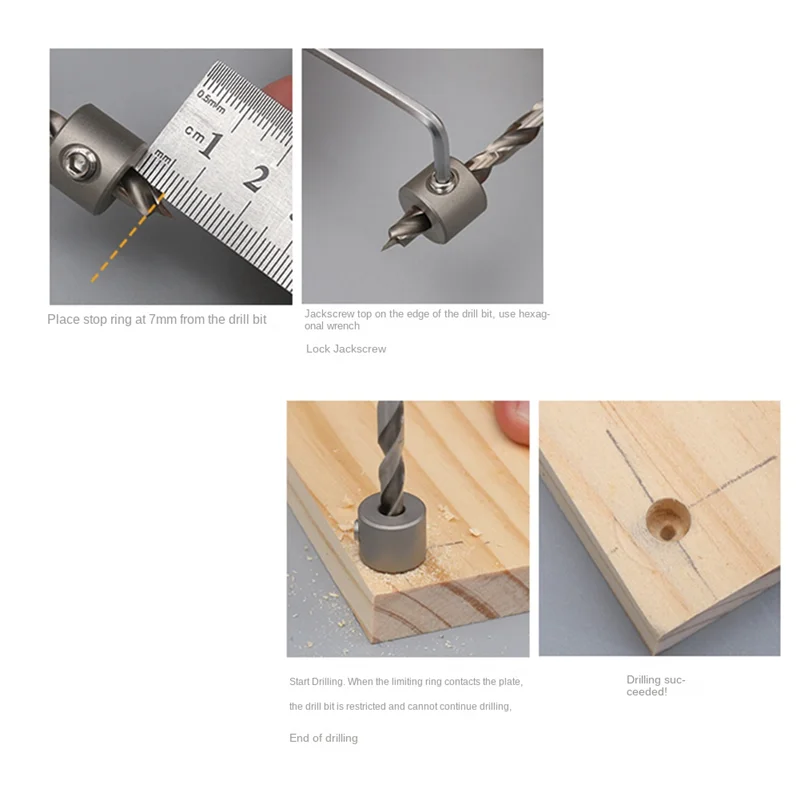 0.5mm
cm 1 2
mm

Place stop ring at 7mm from the drill bit

Jackscrew top on the edge of the drill bit, use hexagonal wrench

Lock Jackscrew

Start Drilling. When the limiting ring contacts the plate,

the drill bit is restricted and cannot continue drilling,

End of drilling

Drilling succeeded!