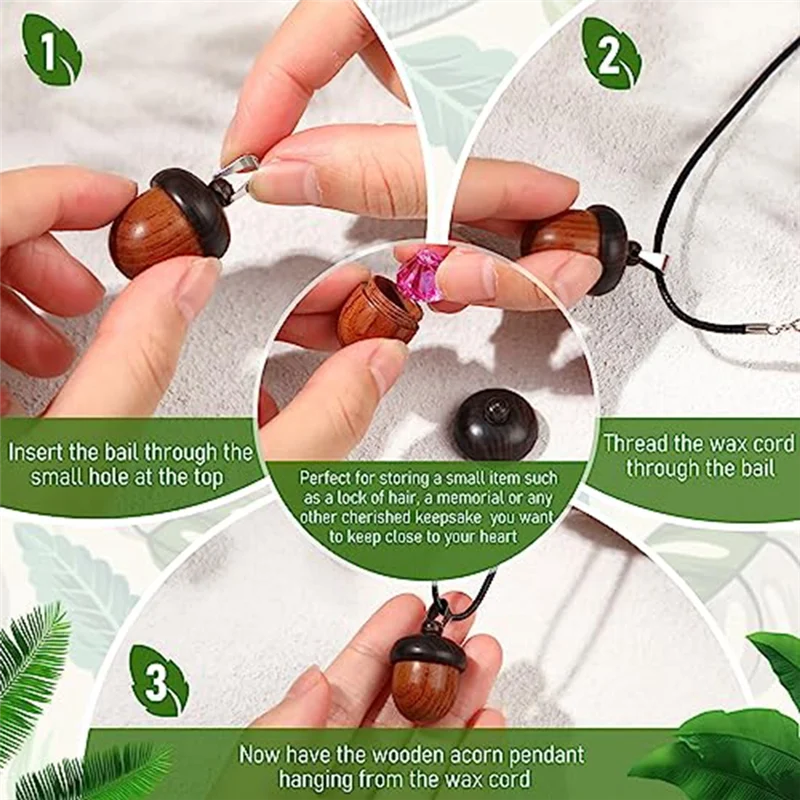 1

Insert the bail through the small hole at the top

2

Thread the wax cord through the bail

Perfect for storing a small item such as a lock of hair, a memorial or any other cherished keepsake you want to keep close to your heart

3

Now have the wooden acorn pendant hanging from the wax cord