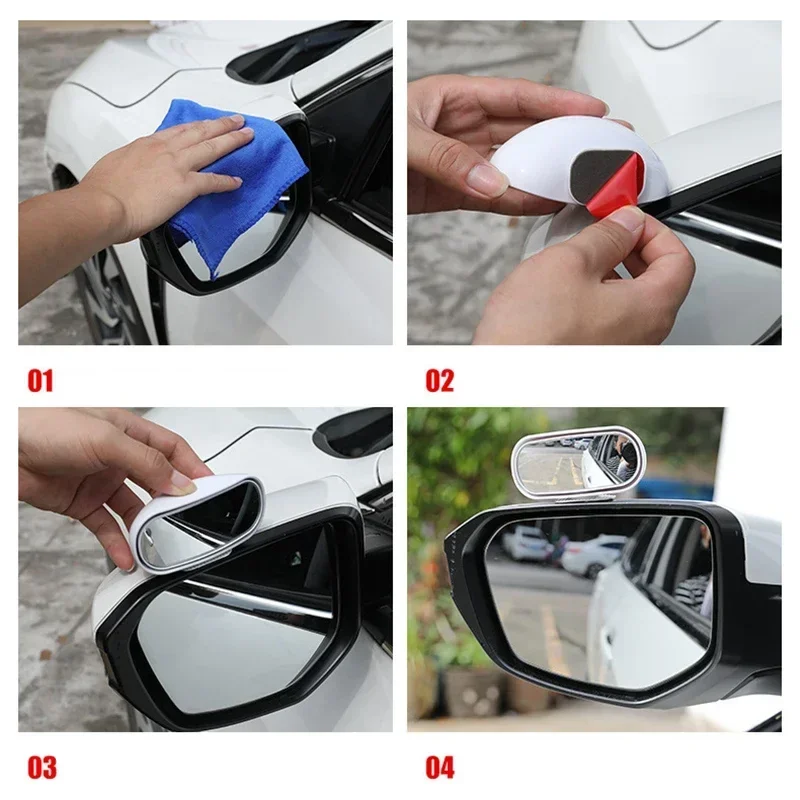 01

02

03

04