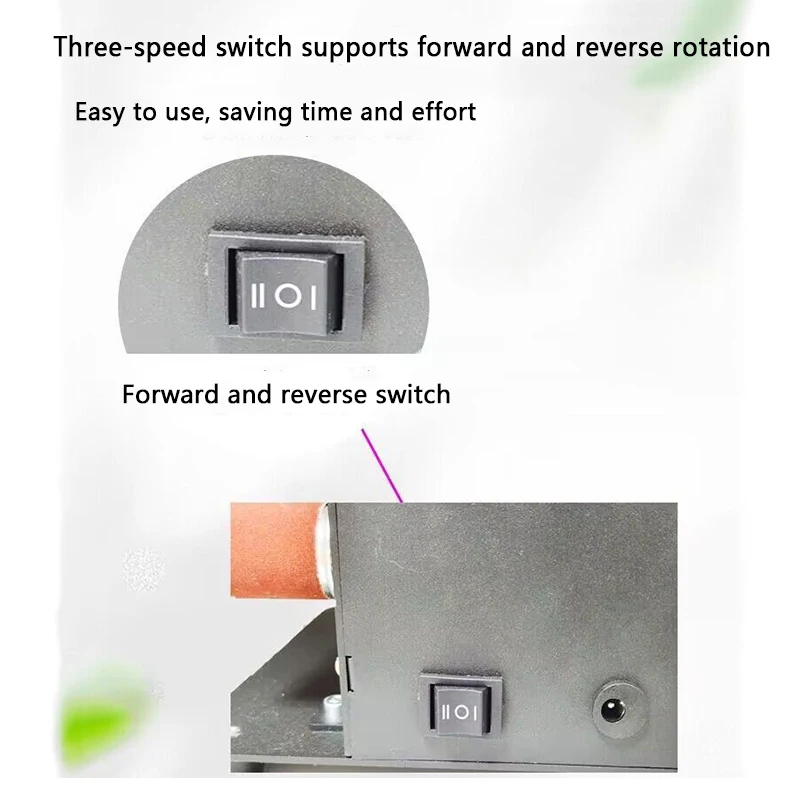 Three-speed switch supports forward and reverse rotation

Easy to use, saving time and effort

II O I

Forward and reverse switch

II O I