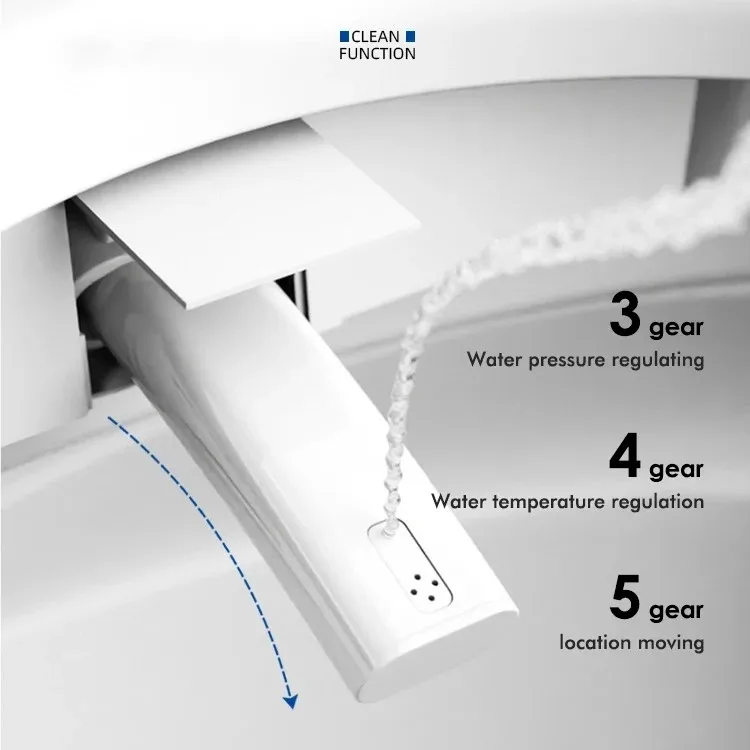 CLEAN FUNCTION

3 gear
Water pressure regulating

4 gear
Water temperature regulation

5 gear
location moving