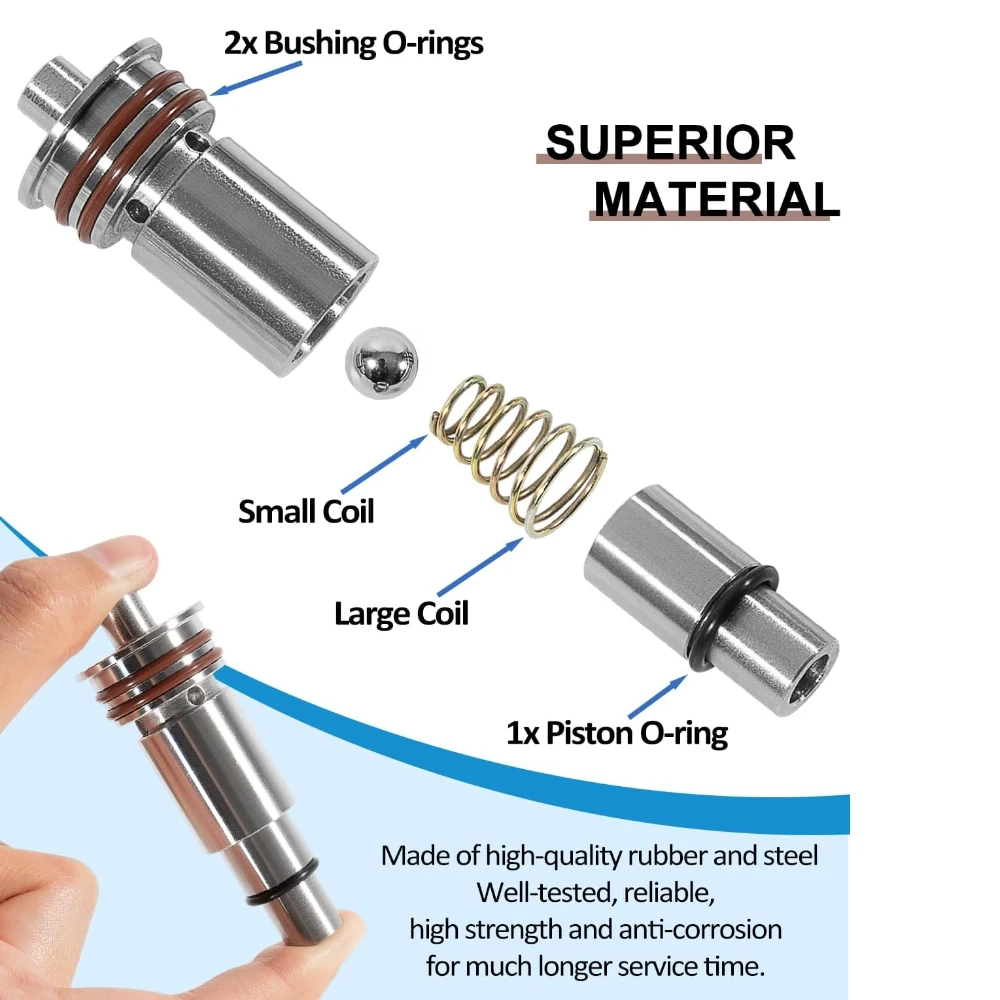 2x Bushing O-rings

SUPERIOR MATERIAL

Small Coil

Large Coil

1x Piston O-ring

Made of high-quality rubber and steel
Well-tested, reliable,
high strength and anti-corrosion
for much longer service time.