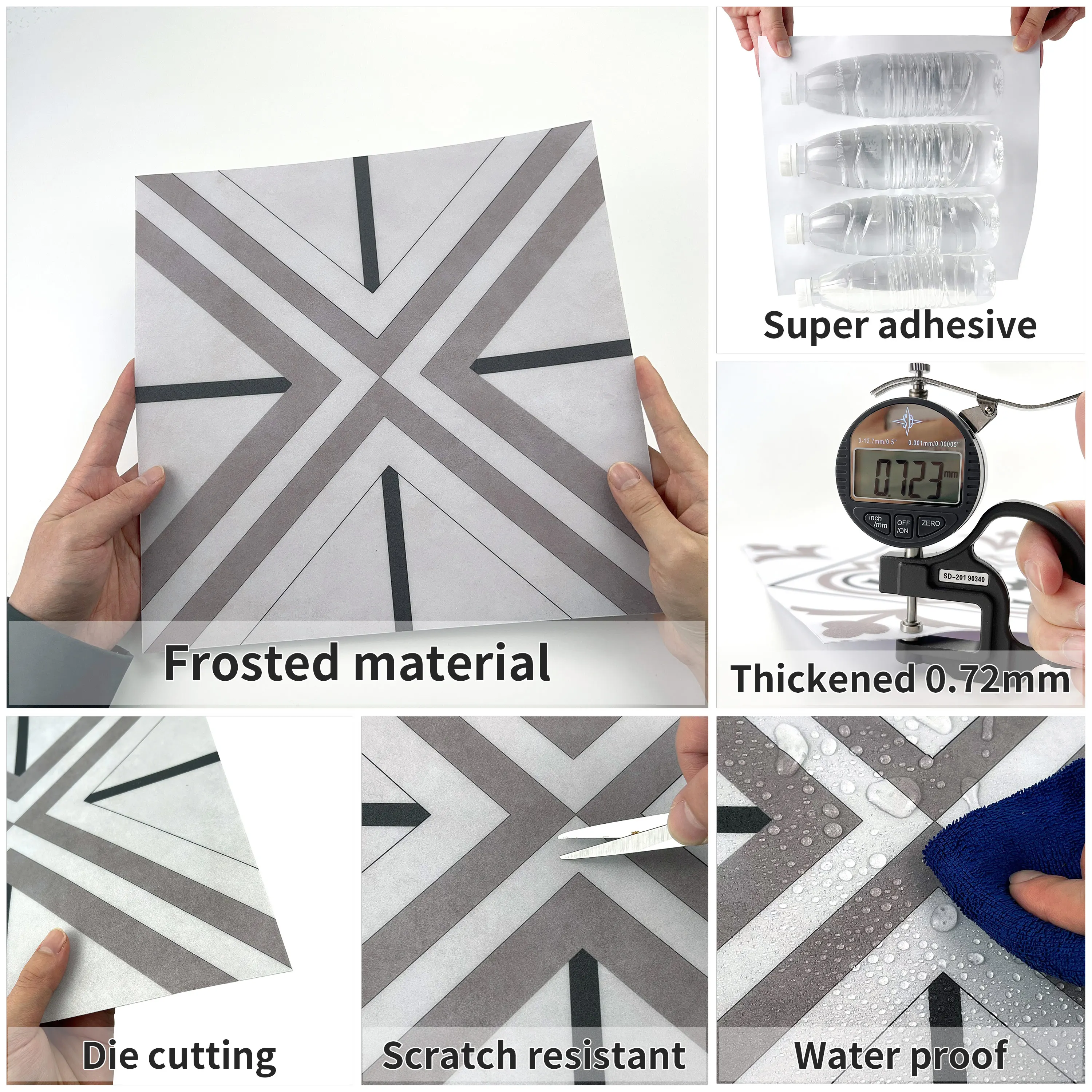 Frosted material

Super adhesive

0-12.7mm/0.5" 0.001mm/0.00005"

0.723 mm

inch /mm

OFF /ON

ZERO

SD-201 90340

Thickened 0.72mm

Die cutting

Scratch resistant

Water proof