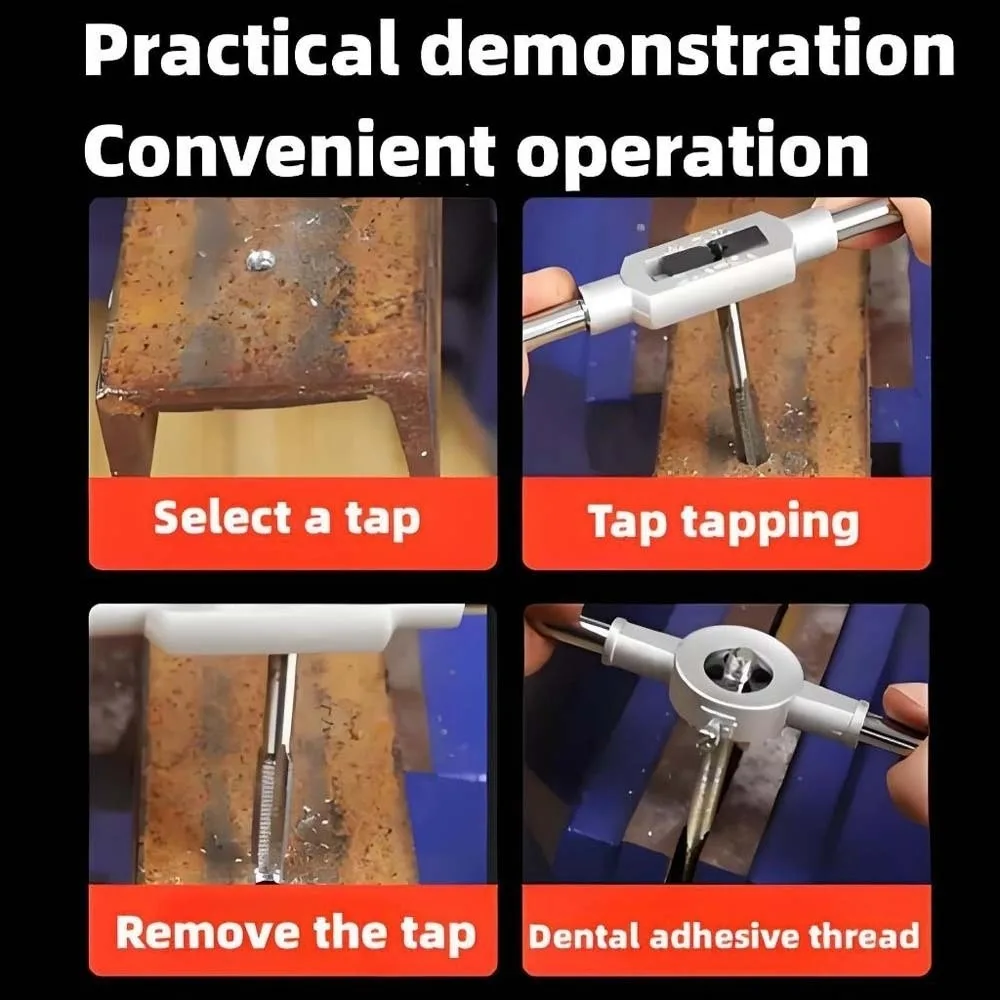 Practical demonstration
Convenient operation

Select a tap

Tap tapping

Remove the tap

Dental adhesive thread