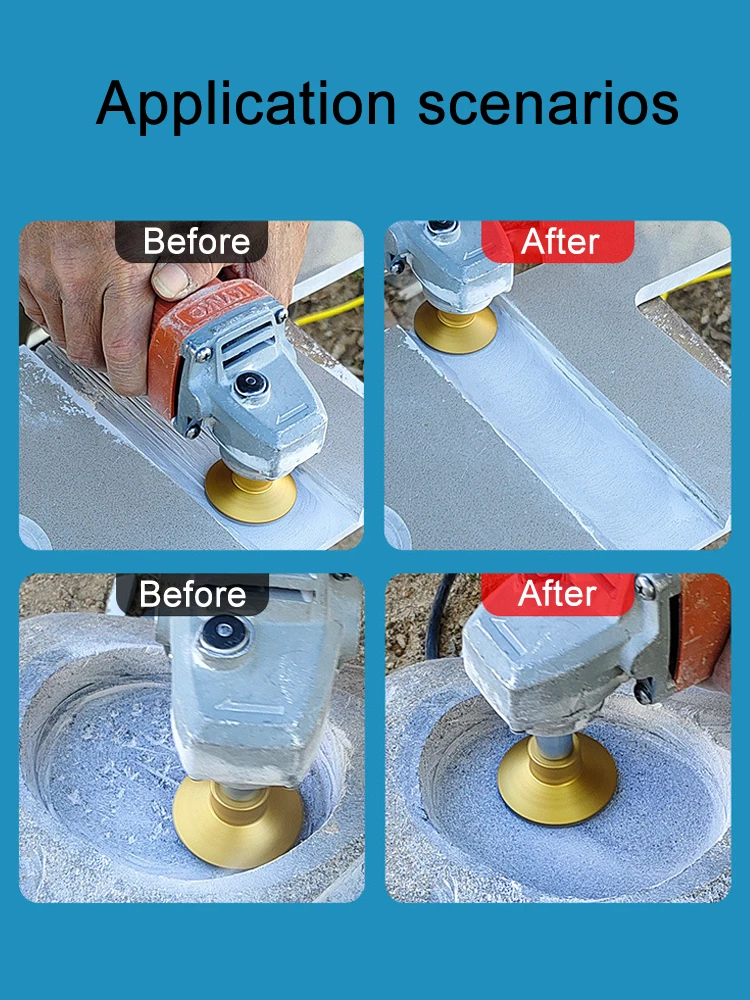 Application scenarios

Before

After

Before

After