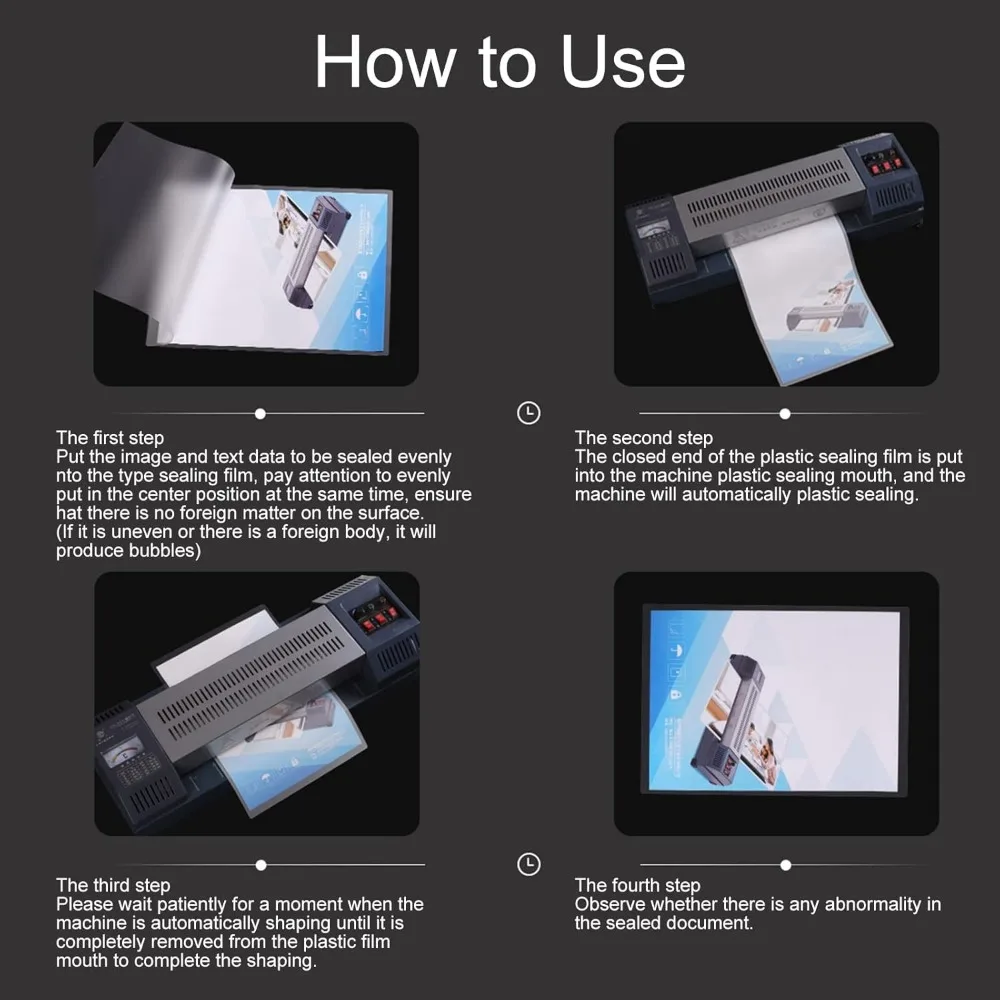 How to Use

The first step
Put the image and text data to be sealed evenly nto the type sealing film, pay attention to evenly put in the center position at the same time, ensure hat there is no foreign matter on the surface.
(If it is uneven or there is a foreign body, it will produce bubbles)

The second step
The closed end of the plastic sealing film is put into the machine plastic sealing mouth, and the machine will automatically plastic sealing.

The third step
Please wait patiently for a moment when the machine is automatically shaping until it is completely removed from the plastic film mouth to complete the shaping.

The fourth step
Observe whether there is any abnormality in the sealed document.