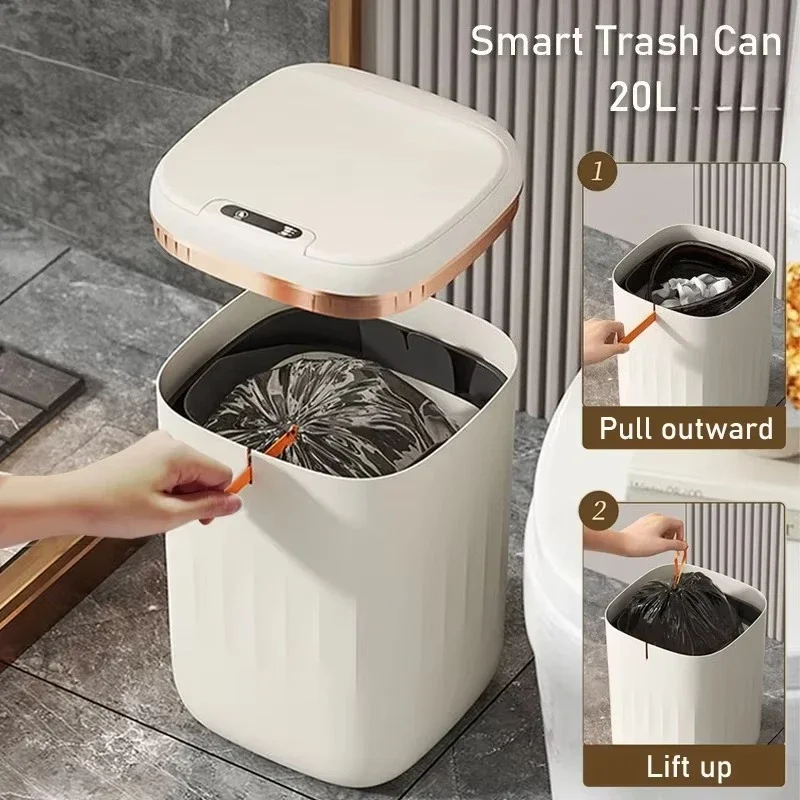 Smart Trash Can
20L

1
Pull outward

2
Lift up