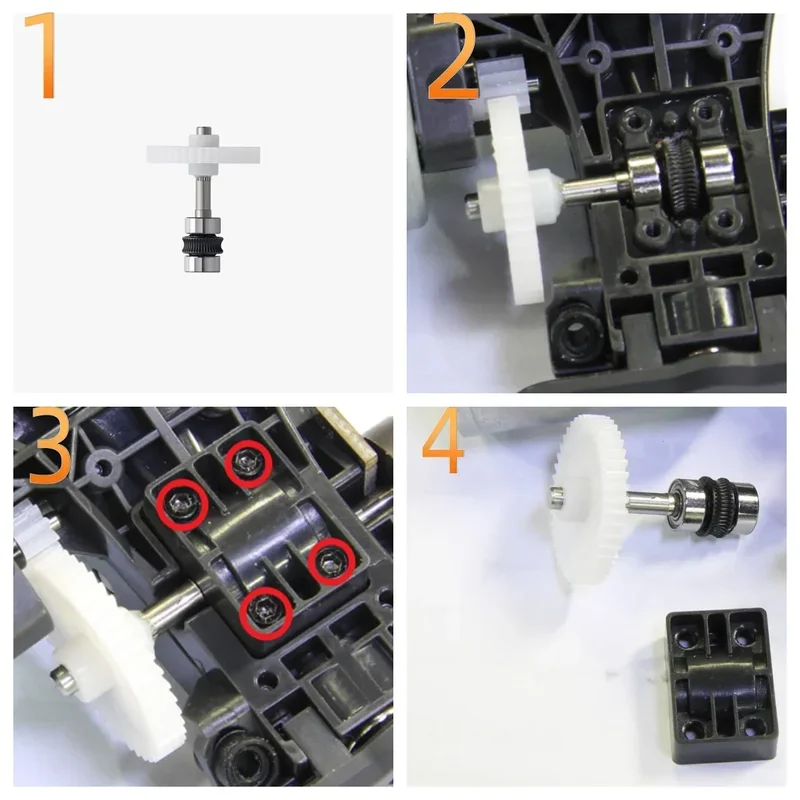 1

2

3

4