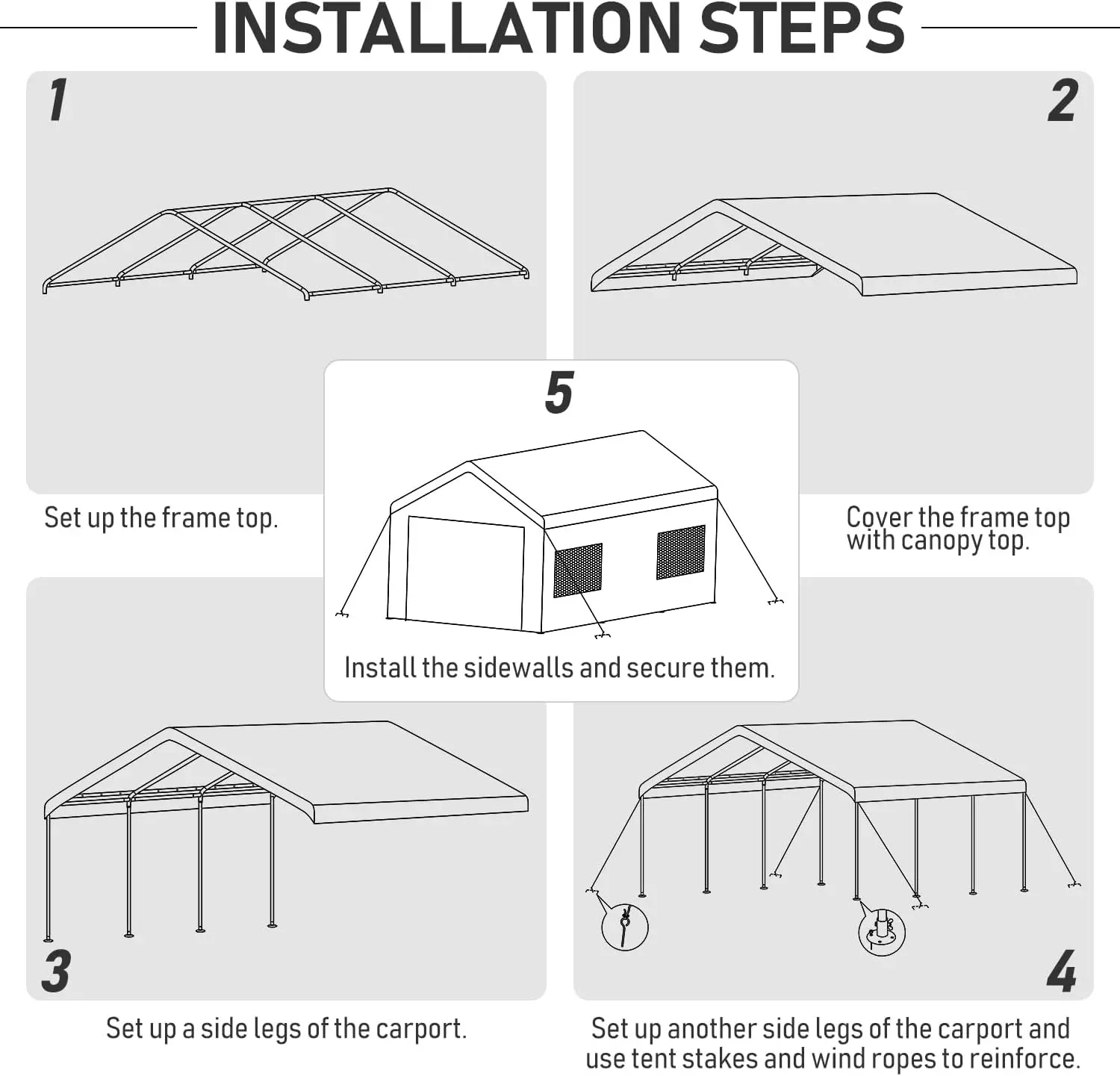 INSTALLATION STEPS

1

Set up the frame top.

2

Cover the frame top with canopy top.

5

Install the sidewalls and secure them.

3

Set up a side legs of the carport.

4

Set up another side legs of the carport and use tent stakes and wind ropes to reinforce.