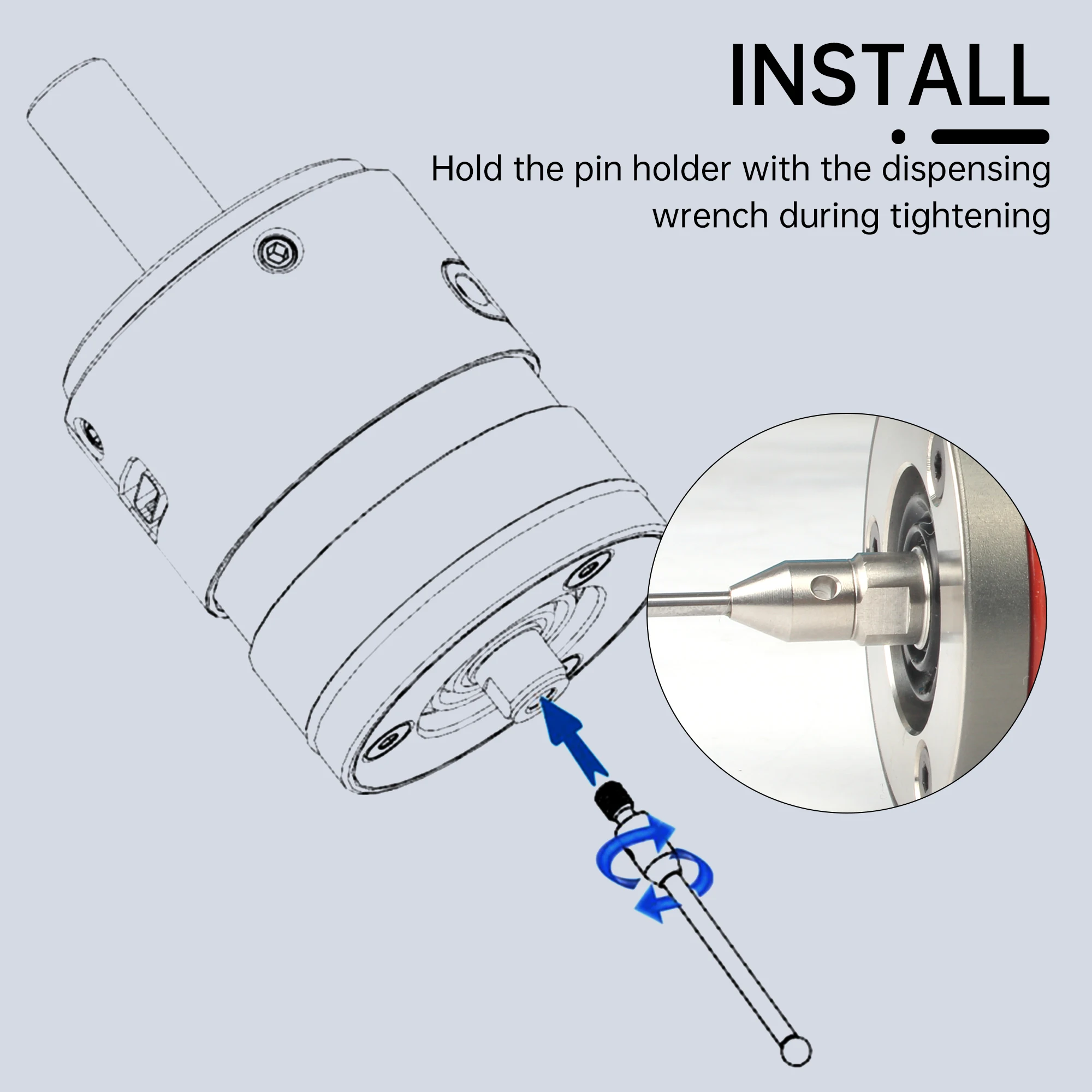 INSTALL

Hold the pin holder with the dispensing wrench during tightening