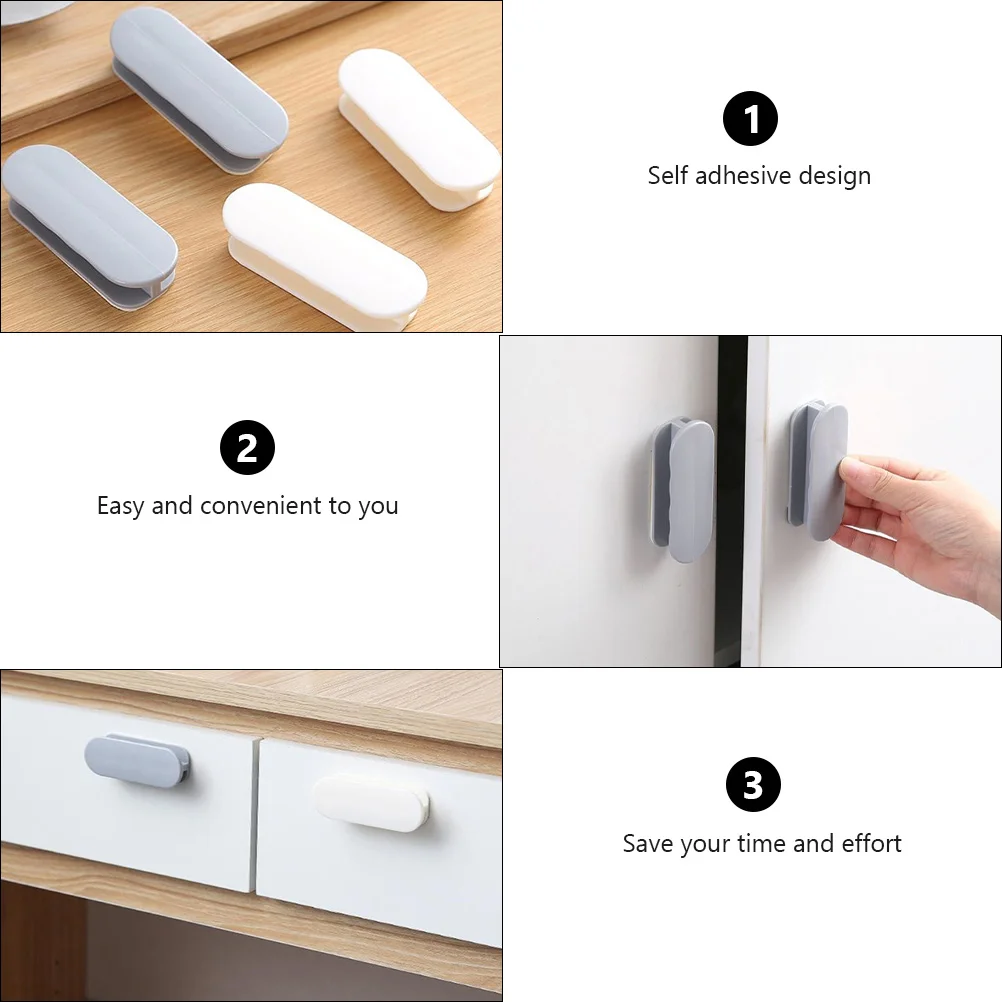 1
Self adhesive design

2
Easy and convenient to you

3
Save your time and effort