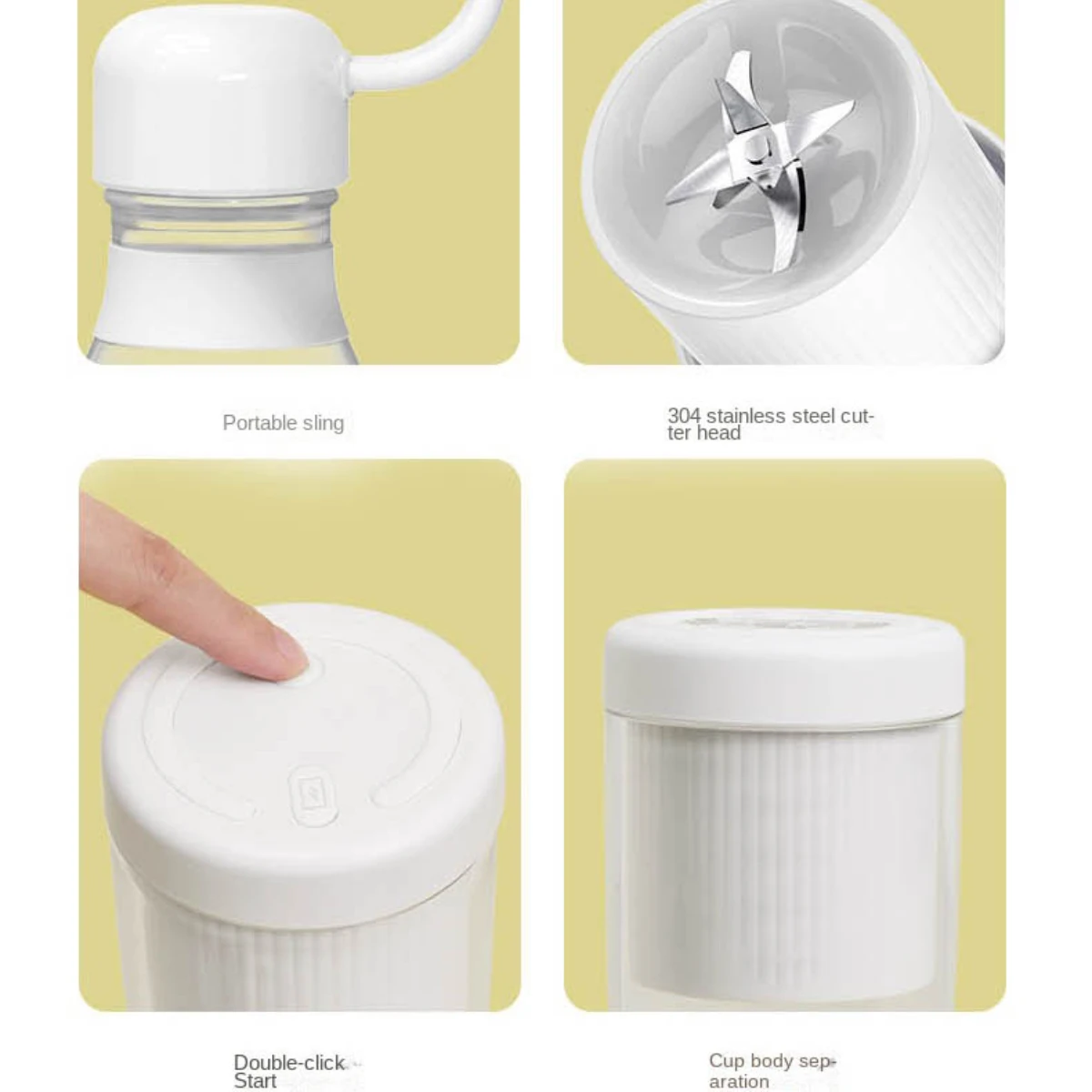 Portable sling

304 stainless steel cutter head

Double-click Start

Cup body separation