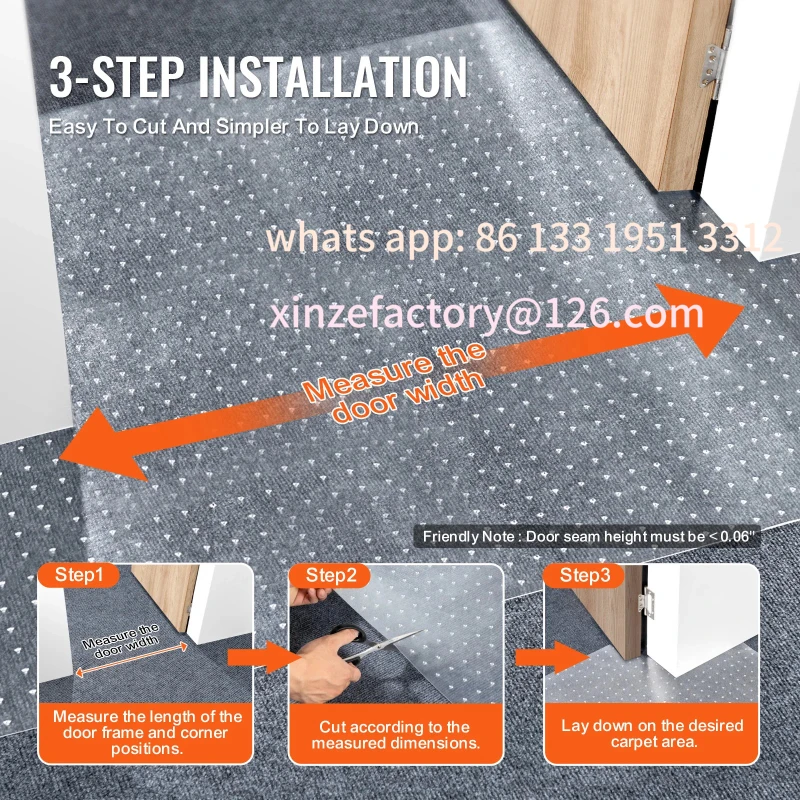 3-STEP INSTALLATION

Easy To Cut And Simpler To Lay Down

whats app: 86 133 1951 3312

xinzefactory@126.com

Measure the door width

Friendly Note : Door seam height must be < 0.06"

Step1

Measure the door width

Measure the length of the door frame and corner positions.

Step2

Cut according to the measured dimensions.

Step3

Lay down on the desired carpet area.