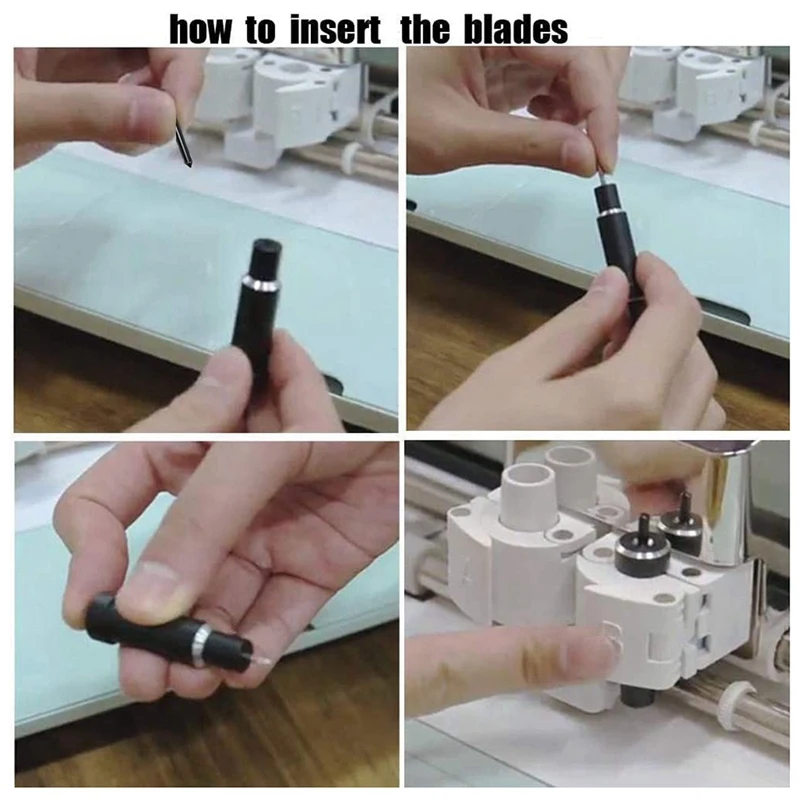 how to insert the blades