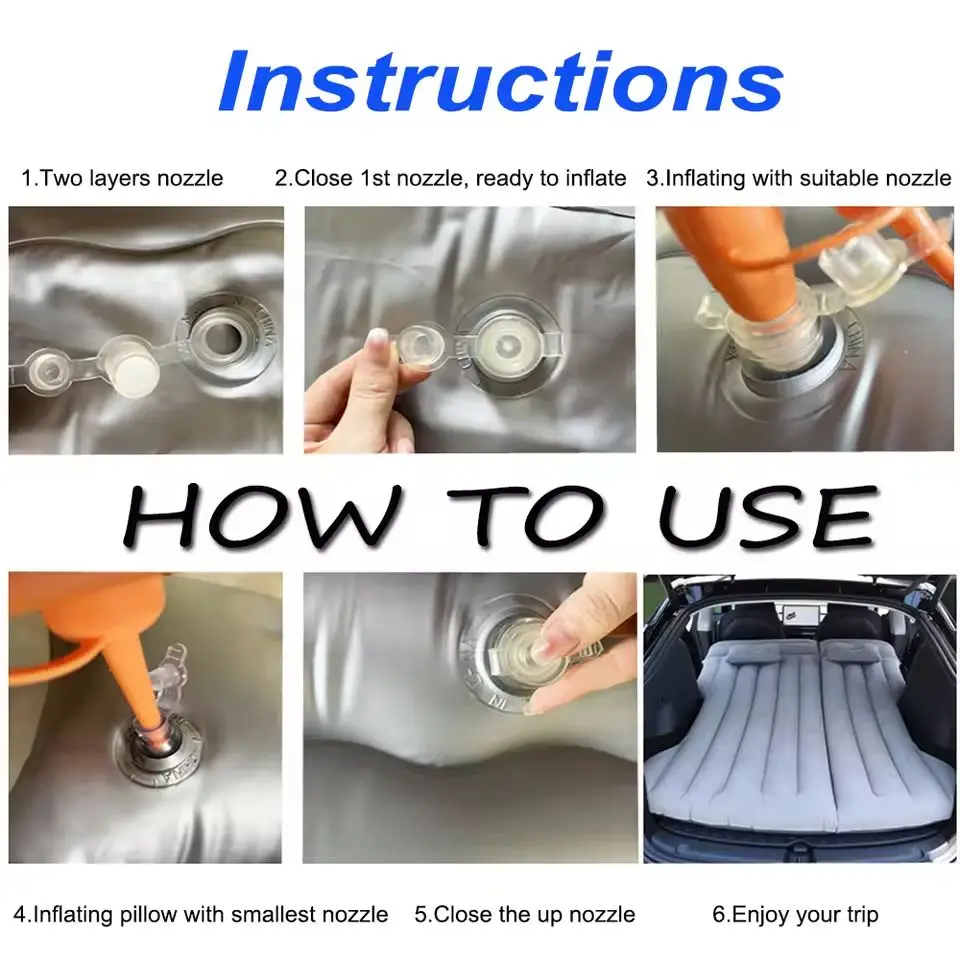 Instructions

1.Two layers nozzle

2.Close 1st nozzle, ready to inflate

3.Inflating with suitable nozzle

HOW TO USE

4.Inflating pillow with smallest nozzle

5.Close the up nozzle

6.Enjoy your trip