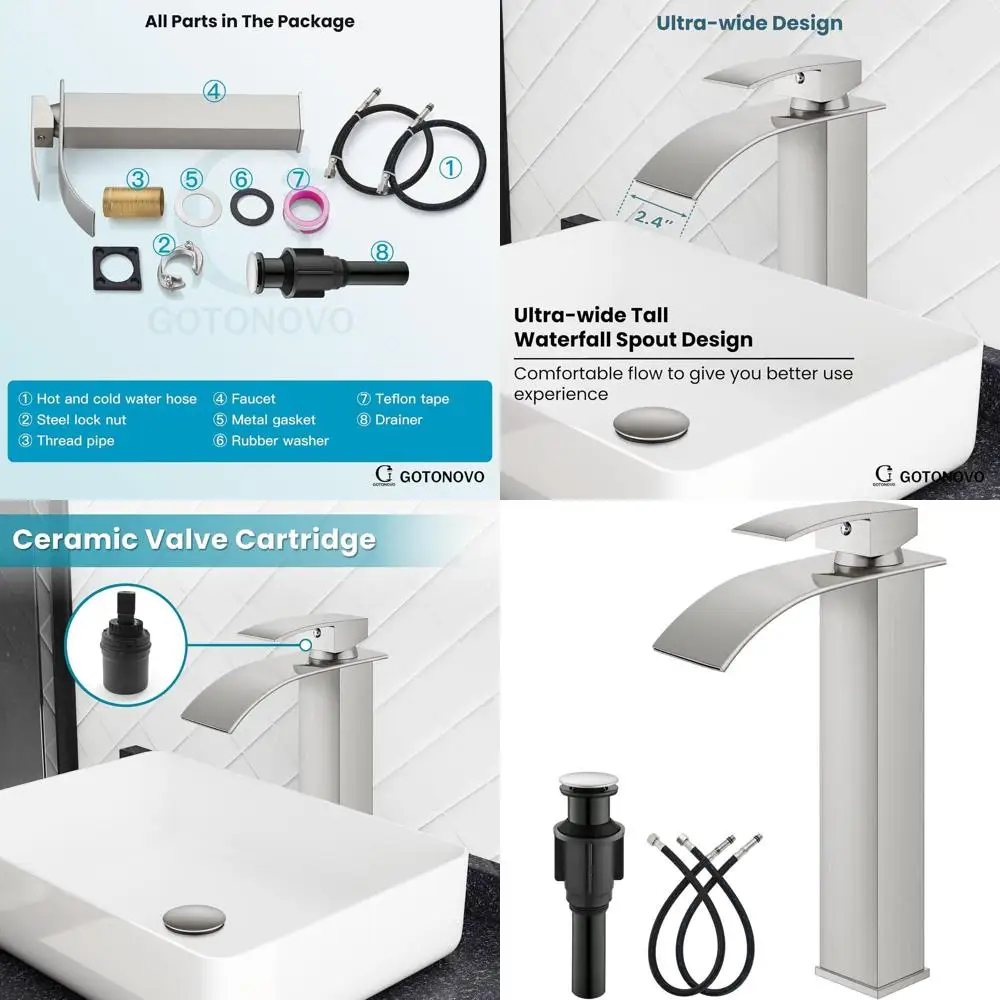 All Parts in The Package

④

③ ⑤ ⑥ ⑦ ①

② ⑧

GOTONOVO

① Hot and cold water hose
② Steel lock nut
③ Thread pipe

④ Faucet
⑤ Metal gasket
⑥ Rubber washer

⑦ Teflon tape
⑧ Drainer

GOTONOVO

Ultra-wide Design

2.4"

Ultra-wide Tall Waterfall Spout Design

Comfortable flow to give you better use experience

GOTONOVO

Ceramic Valve Cartridge