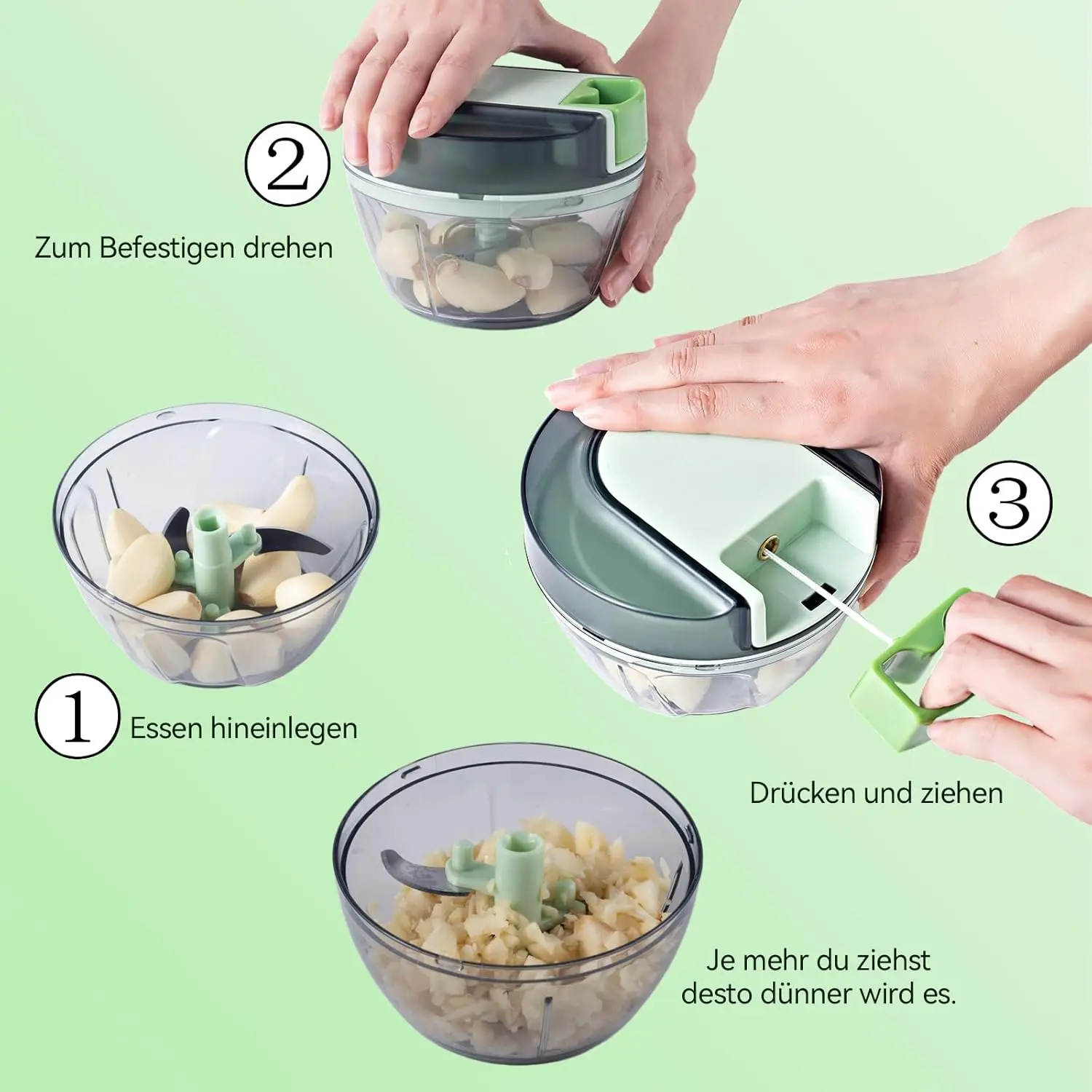 2

Zum Befestigen drehen

3

1 Essen hineinlegen

Drücken und ziehen

Je mehr du ziehst
desto dünner wird es.