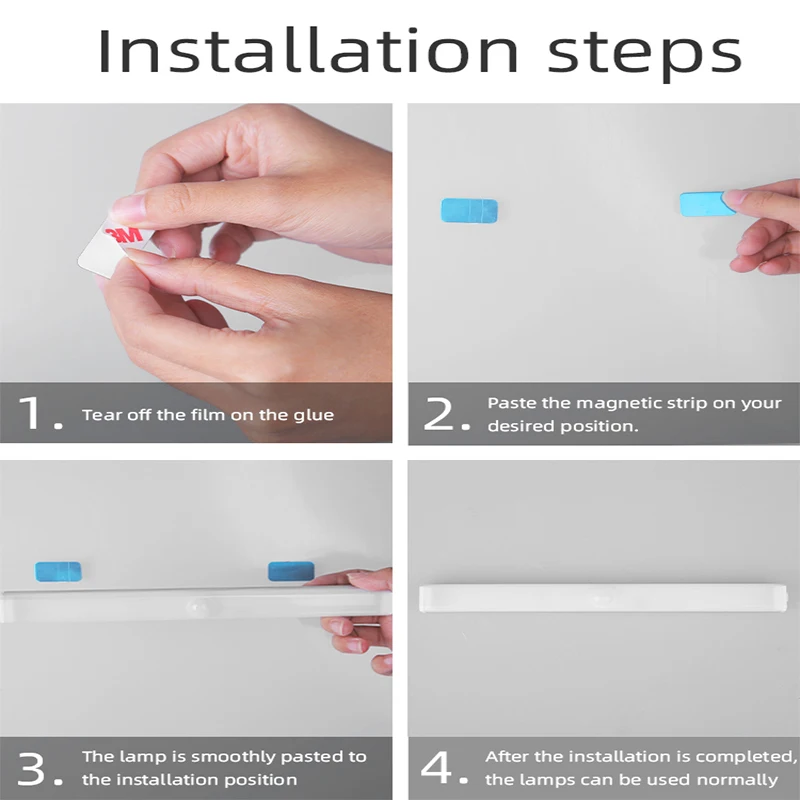 Installation steps

3M

1. Tear off the film on the glue

2. Paste the magnetic strip on your desired position.

3. The lamp is smoothly pasted to the installation position

4. After the installation is completed, the lamps can be used normally