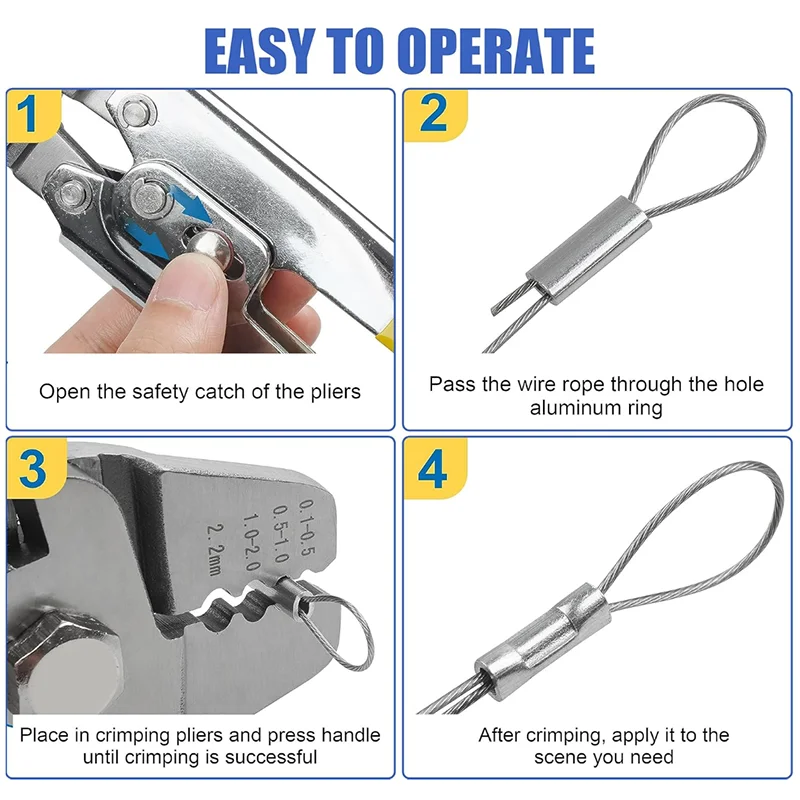 EASY TO OPERATE

1

Open the safety catch of the pliers

2

Pass the wire rope through the hole aluminum ring

3

0.1-0.5
0.5-1.0
1.0-2.0
2.2mm

Place in crimping pliers and press handle until crimping is successful

4

After crimping, apply it to the scene you need