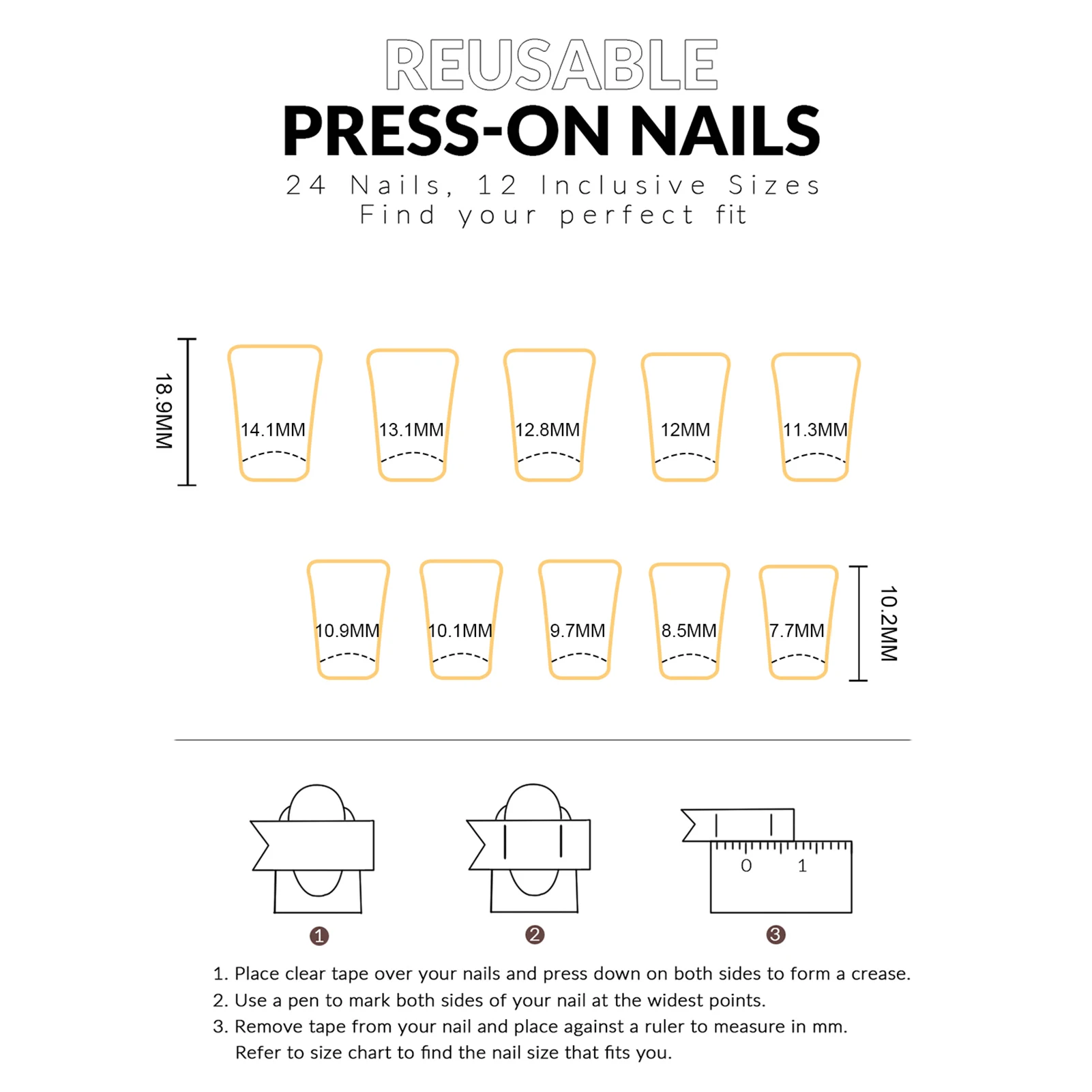 REUSABLE
PRESS-ON NAILS
24 Nails, 12 Inclusive Sizes
Find your perfect fit

18.9MM

14.1MM 13.1MM 12.8MM 12MM 11.3MM

10.9MM 10.1MM 9.7MM 8.5MM 7.7MM

10.2MM

0 1

1 2 3

1. Place clear tape over your nails and press down on both sides to form a crease.
2. Use a pen to mark both sides of your nail at the widest points.
3. Remove tape from your nail and place against a ruler to measure in mm. Refer to size chart to find the nail size that fits you.