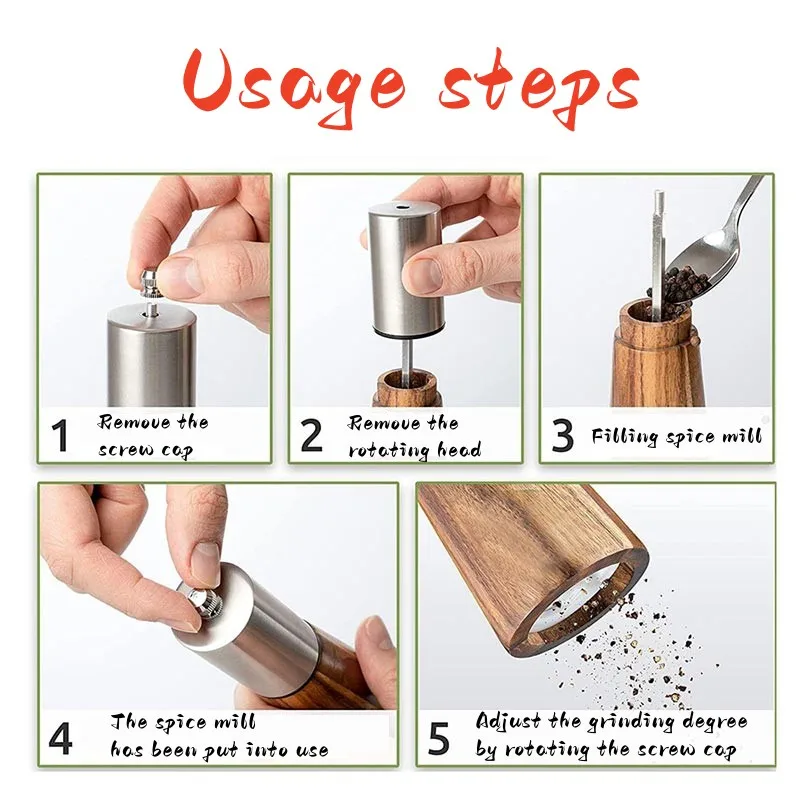 Usage steps

1 Remove the screw cap

2 Remove the rotating head

3 Filling spice mill

4 The spice mill has been put into use

5 Adjust the grinding degree by rotating the screw cap