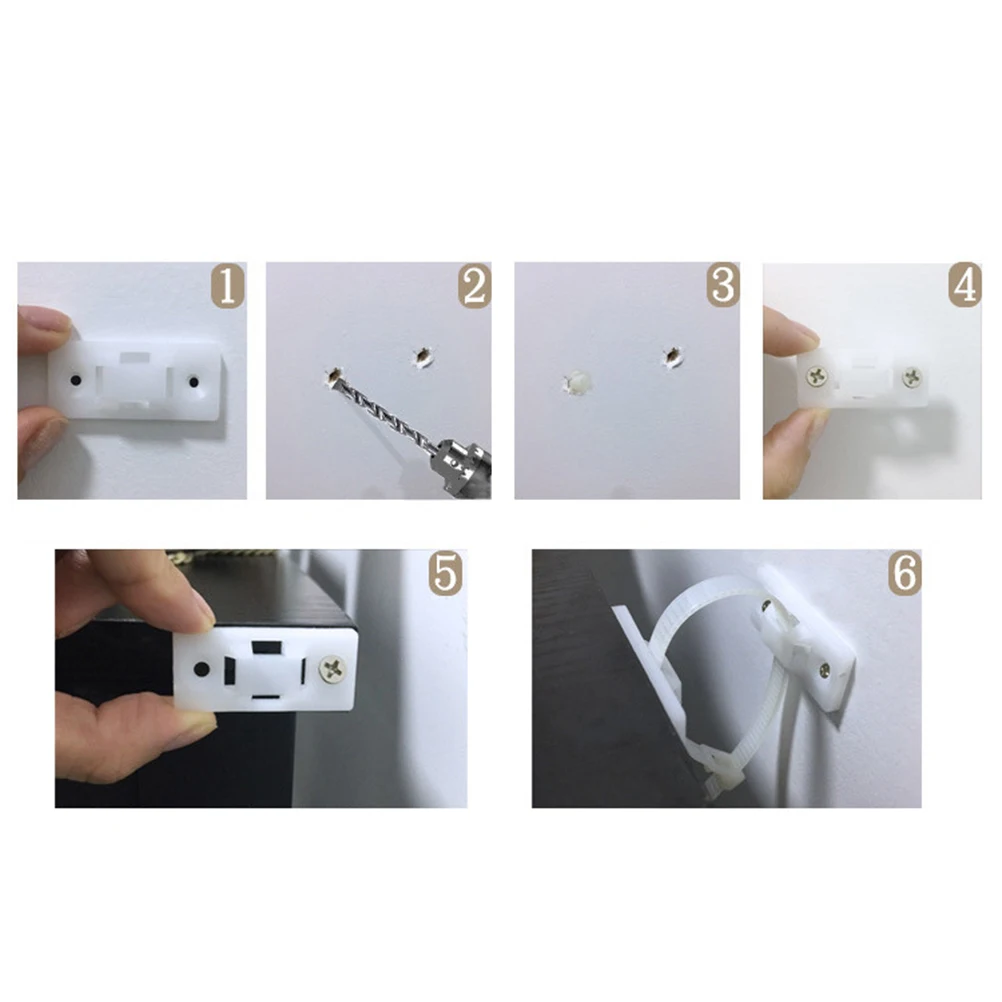 1

2

3

4

5

6