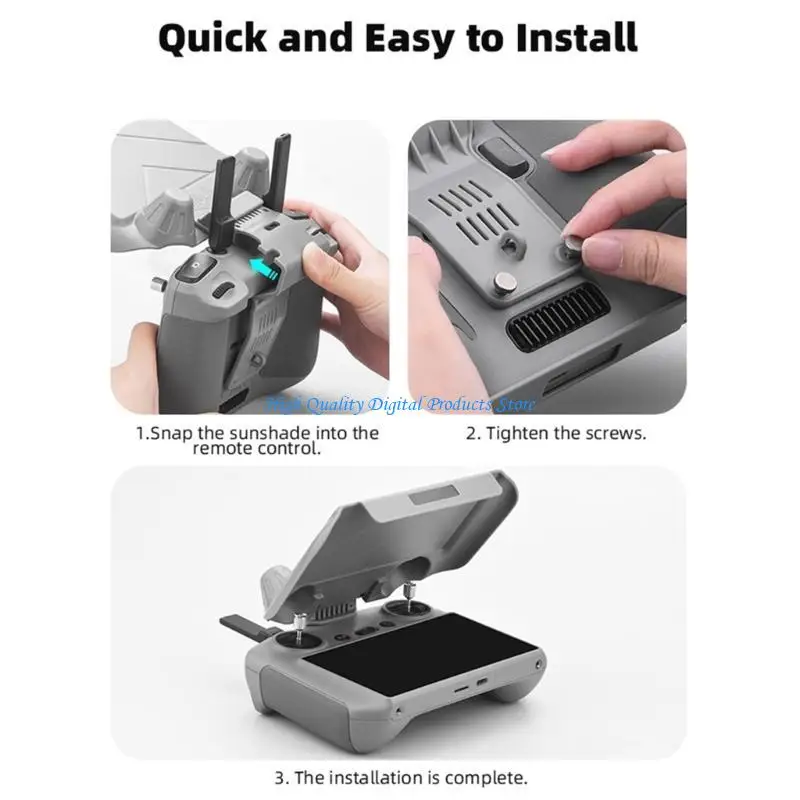 Quick and Easy to Install

High Quality Digital Products Store

1.Snap the sunshade into the remote control.

2. Tighten the screws.

3. The installation is complete.