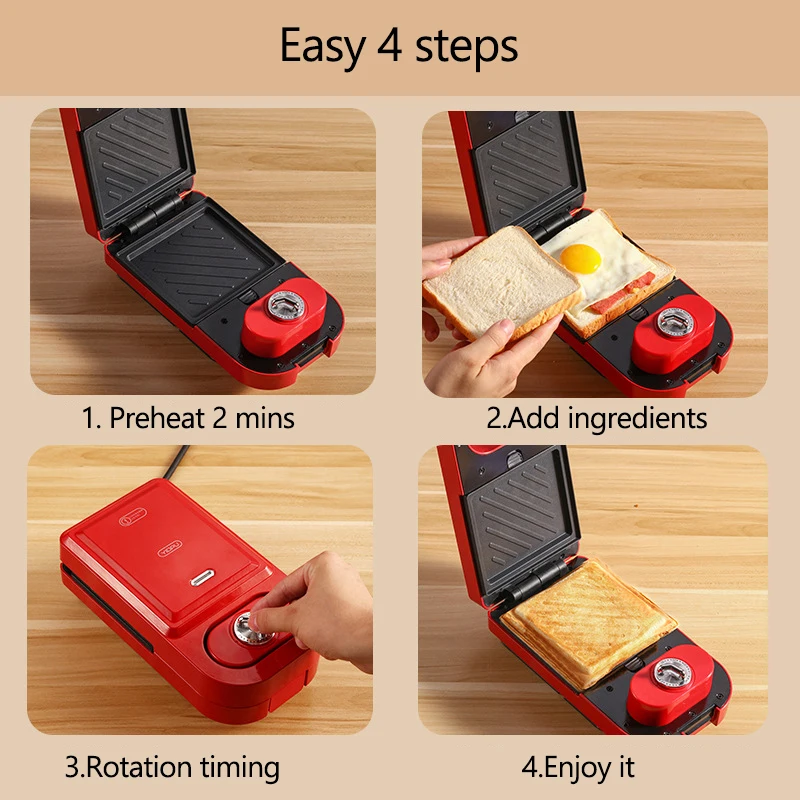 Easy 4 steps

1. Preheat 2 mins

2.Add ingredients

3.Rotation timing

4.Enjoy it