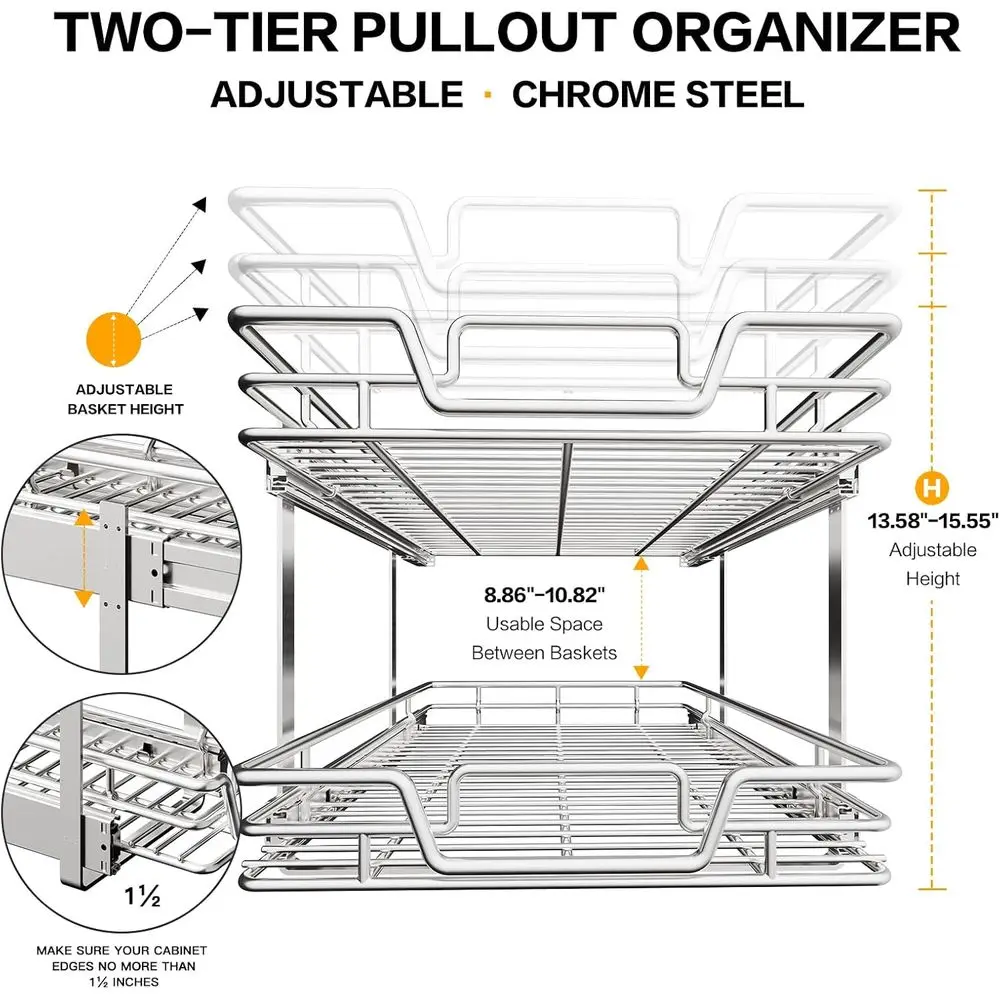 TWO-TIER PULLOUT ORGANIZER

ADJUSTABLE · CHROME STEEL

ADJUSTABLE BASKET HEIGHT

H

13.58"-15.55"
Adjustable
Height

8.86"-10.82"
Usable Space
Between Baskets

1½

MAKE SURE YOUR CABINET EDGES NO MORE THAN 1½ INCHES