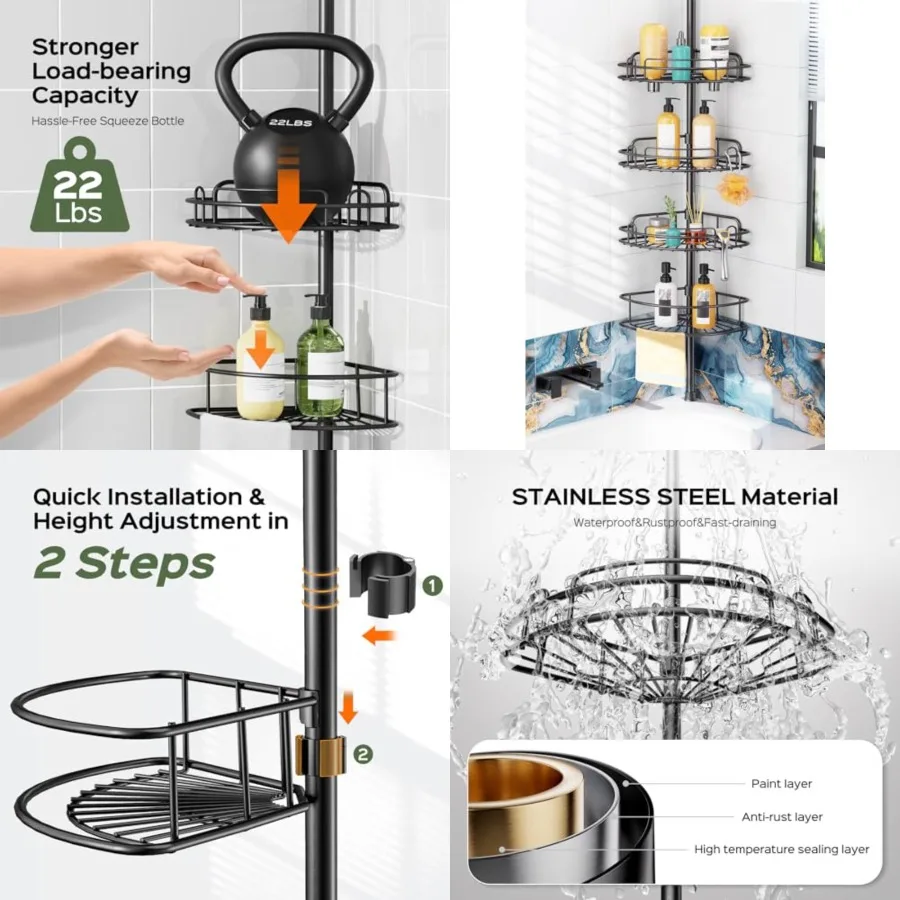 Stronger Load-bearing Capacity

Hassle-Free Squeeze Bottle

22 Lbs

22LBS

Quick Installation & Height Adjustment in

2 Steps

1

2

STAINLESS STEEL Material

Waterproof&Rustproof&Fast-draining

Paint layer

Anti-rust layer

High temperature sealing layer