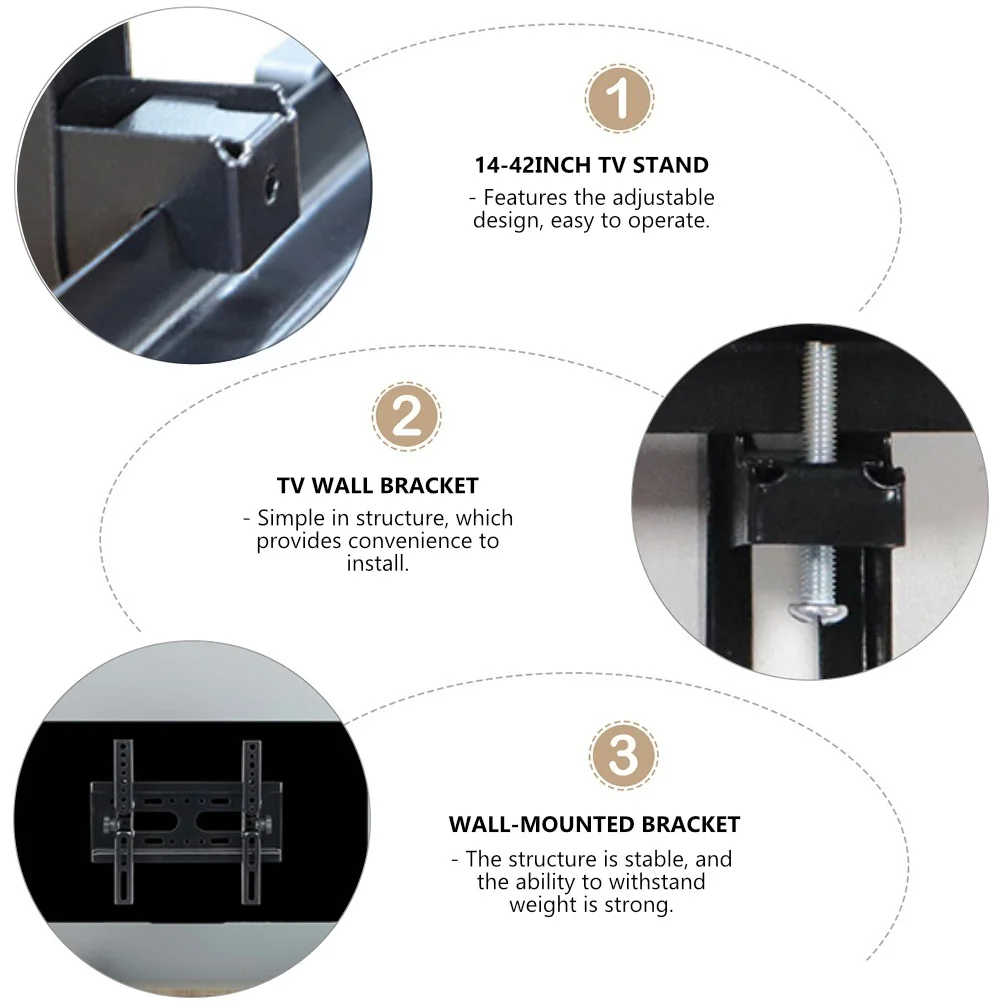 1

14-42INCH TV STAND

- Features the adjustable design, easy to operate.

2

TV WALL BRACKET

- Simple in structure, which provides convenience to install.

3

WALL-MOUNTED BRACKET

- The structure is stable, and the ability to withstand weight is strong.