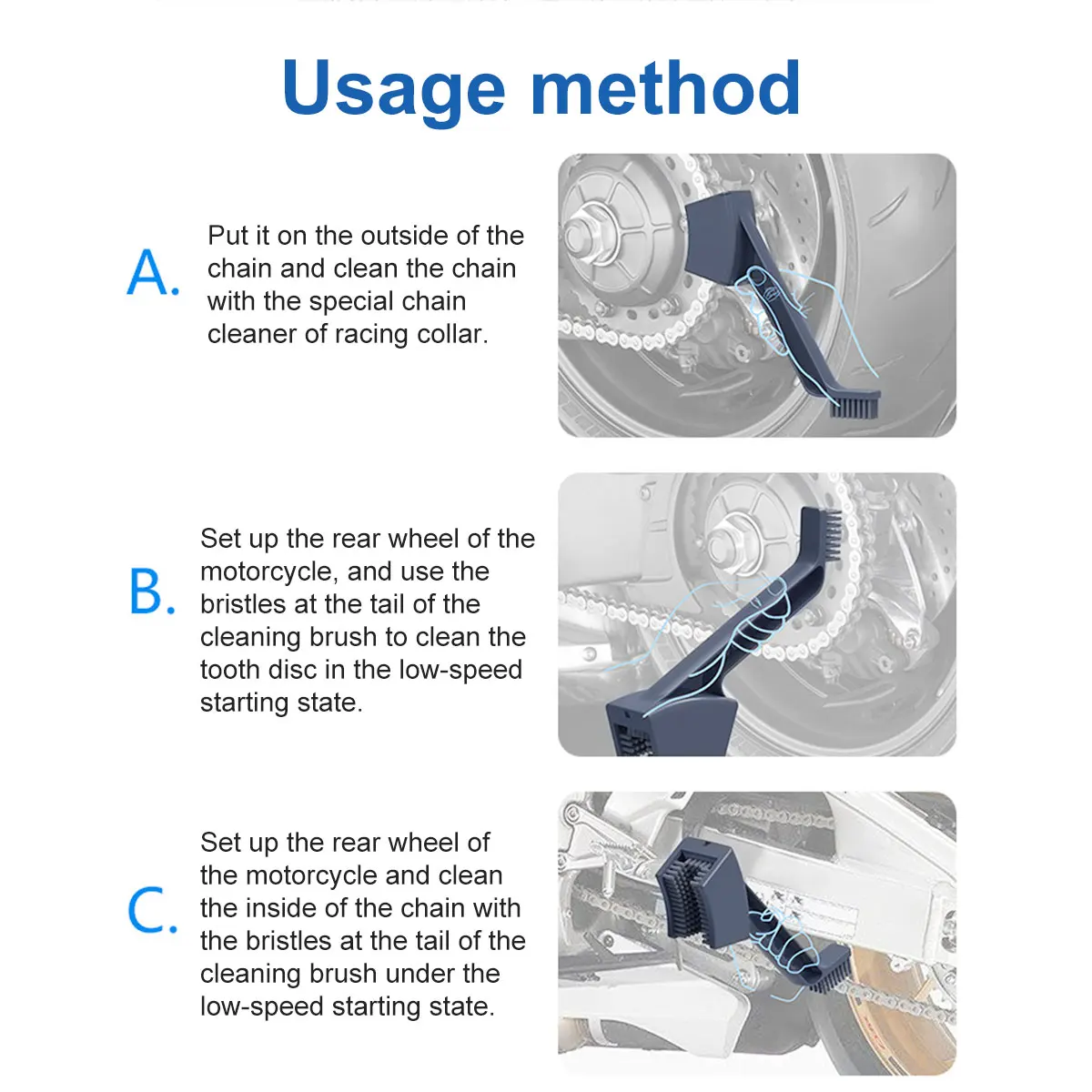 Usage method

A. Put it on the outside of the chain and clean the chain with the special chain cleaner of racing collar.

B. Set up the rear wheel of the motorcycle, and use the bristles at the tail of the cleaning brush to clean the tooth disc in the low-speed starting state.

C. Set up the rear wheel of the motorcycle and clean the inside of the chain with the bristles at the tail of the cleaning brush under the low-speed starting state.