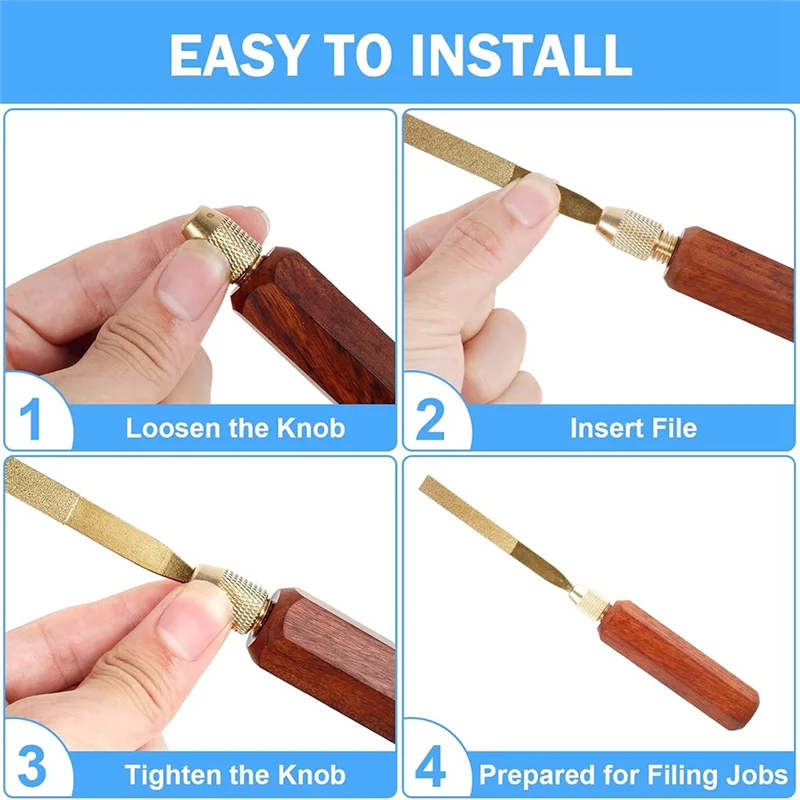 EASY TO INSTALL

1 Loosen the Knob

2 Insert File

3 Tighten the Knob

4 Prepared for Filing Jobs