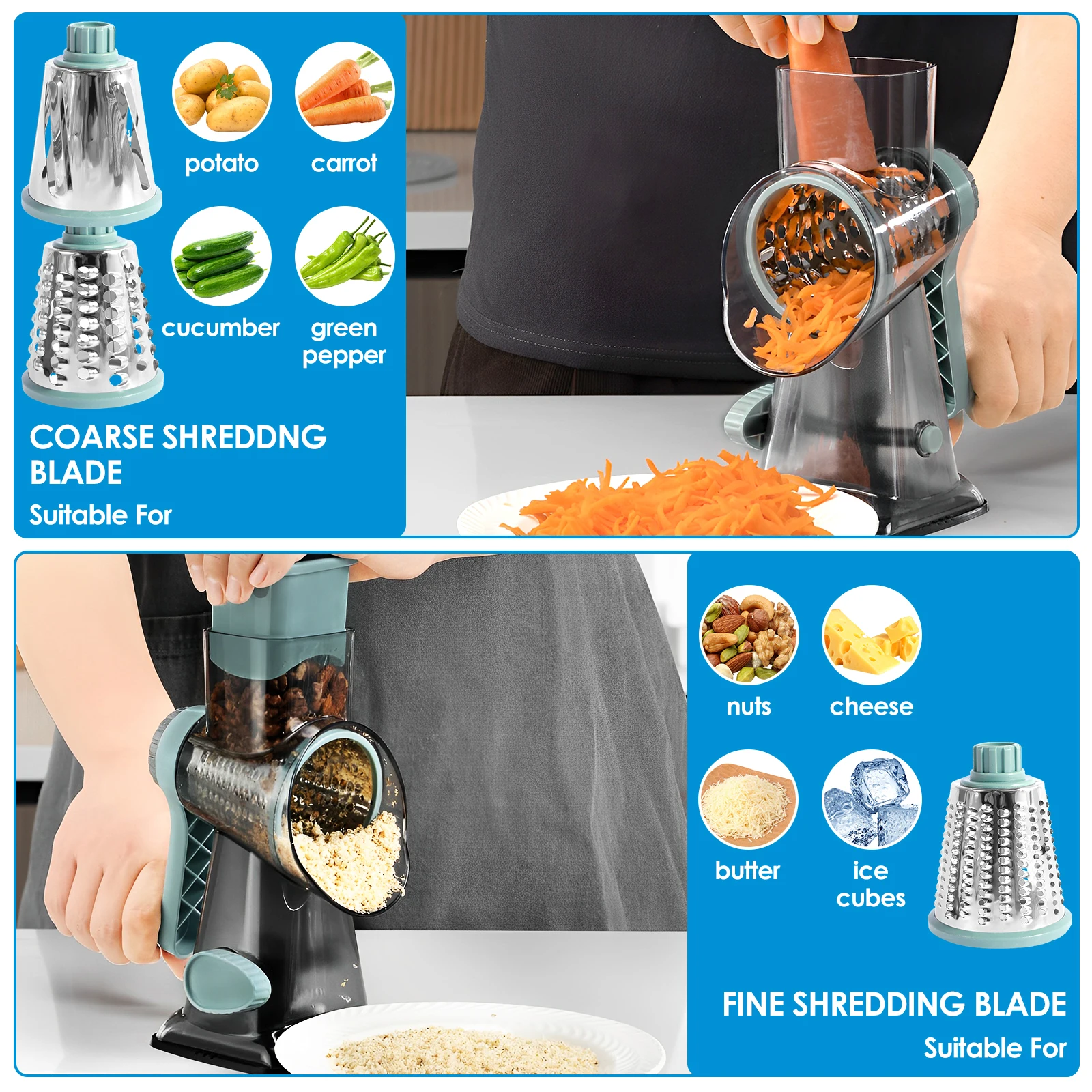 potato carrot

cucumber green pepper

COARSE SHREDDNG BLADE

Suitable For

nuts cheese

butter ice cubes

FINE SHREDDING BLADE

Suitable For