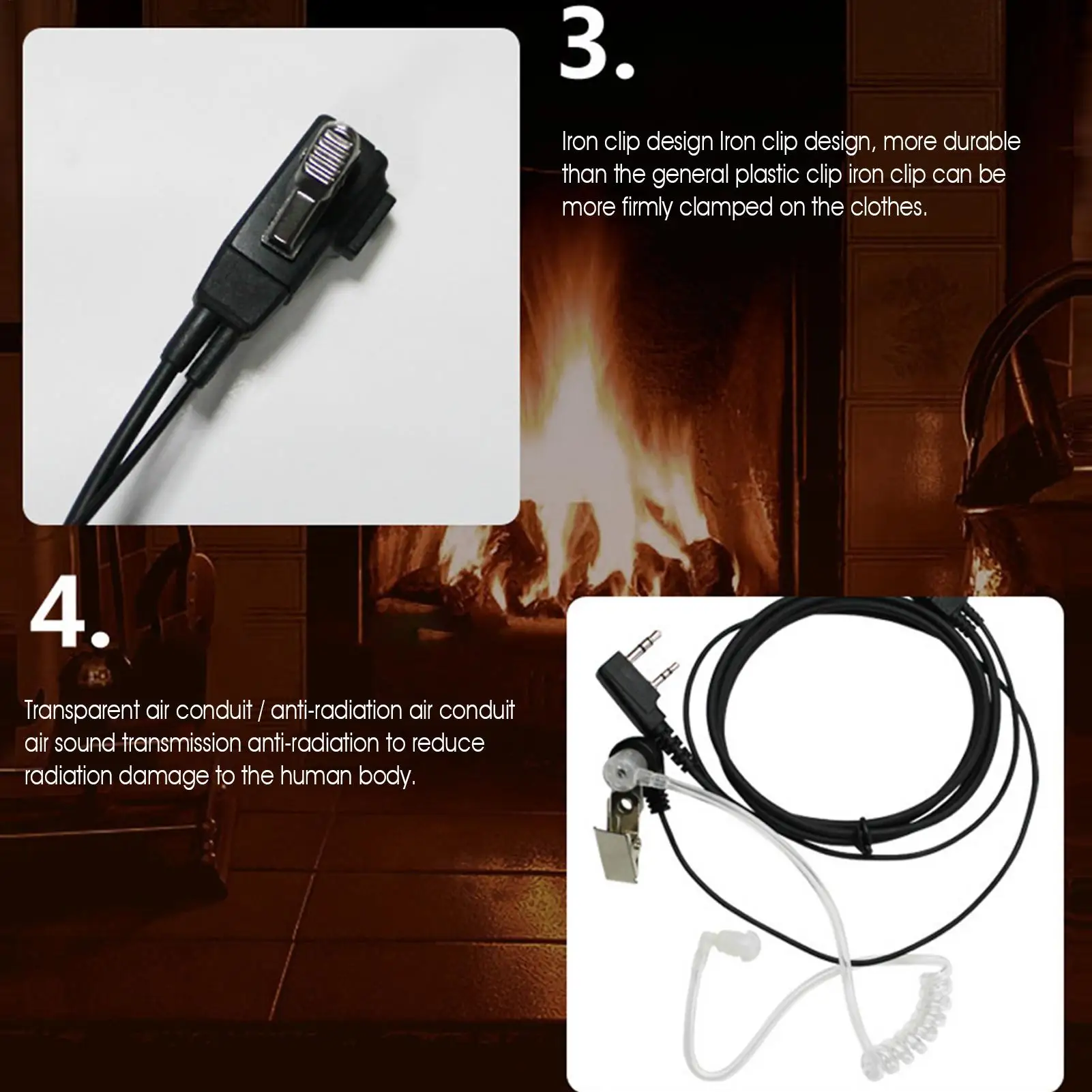 3.

Iron clip design Iron clip design, more durable than the general plastic clip iron clip can be more firmly clamped on the clothes.

4.

Transparent air conduit / anti-radiation air conduit air sound transmission anti-radiation to reduce radiation damage to the human body.