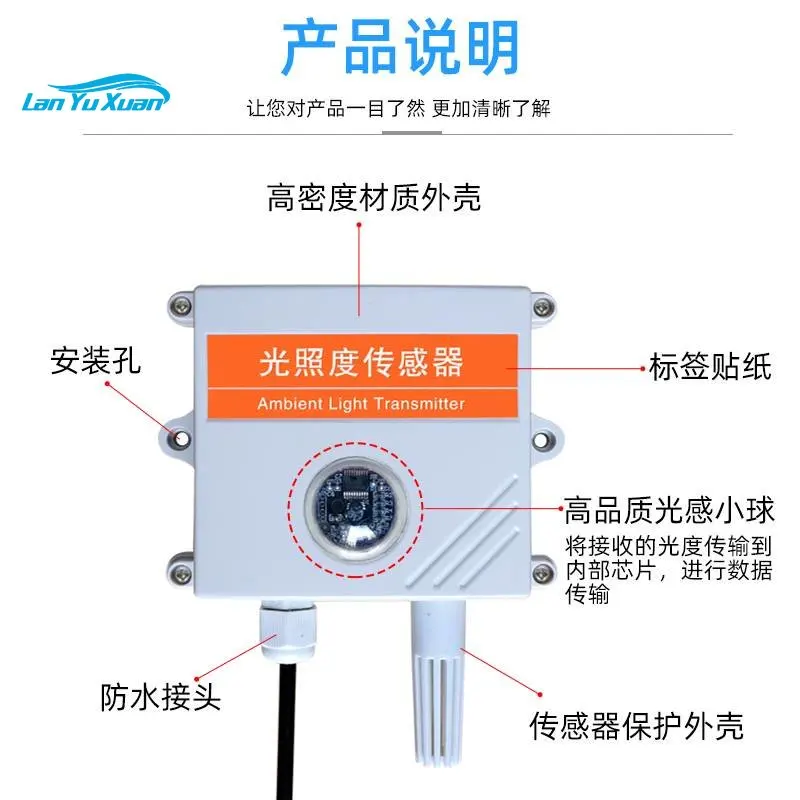 产品说明

Lan Yu Xuan

让您对产品一目了然 更加清晰了解

高密度材质外壳

安装孔

光照度传感器

Ambient Light Transmitter

标签贴纸

高品质光感小球

将接收的光度传输到内部芯片，进行数据传输

防水接头

传感器保护外壳