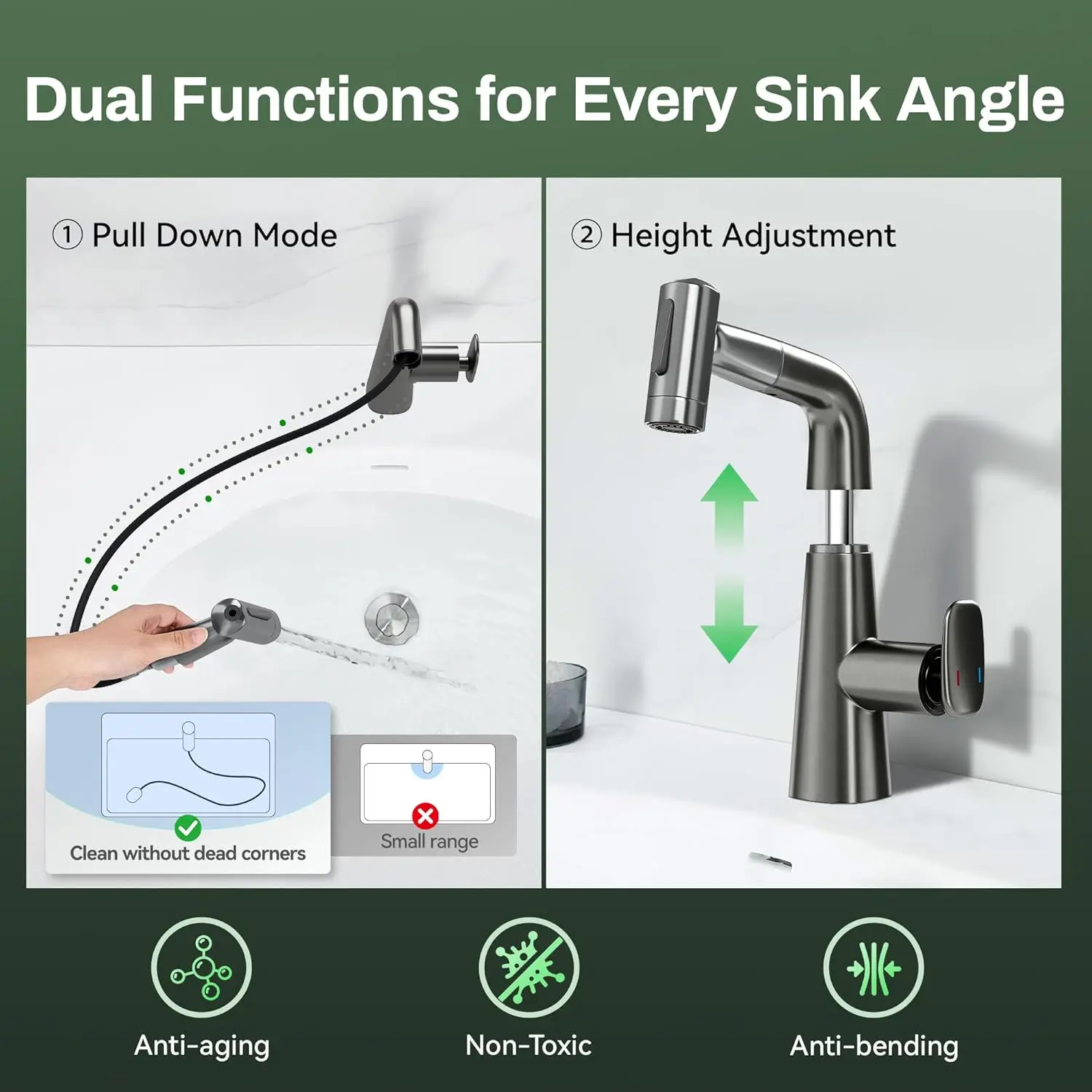 Dual Functions for Every Sink Angle

① Pull Down Mode

Clean without dead corners

Small range

② Height Adjustment

Anti-aging

Non-Toxic

Anti-bending