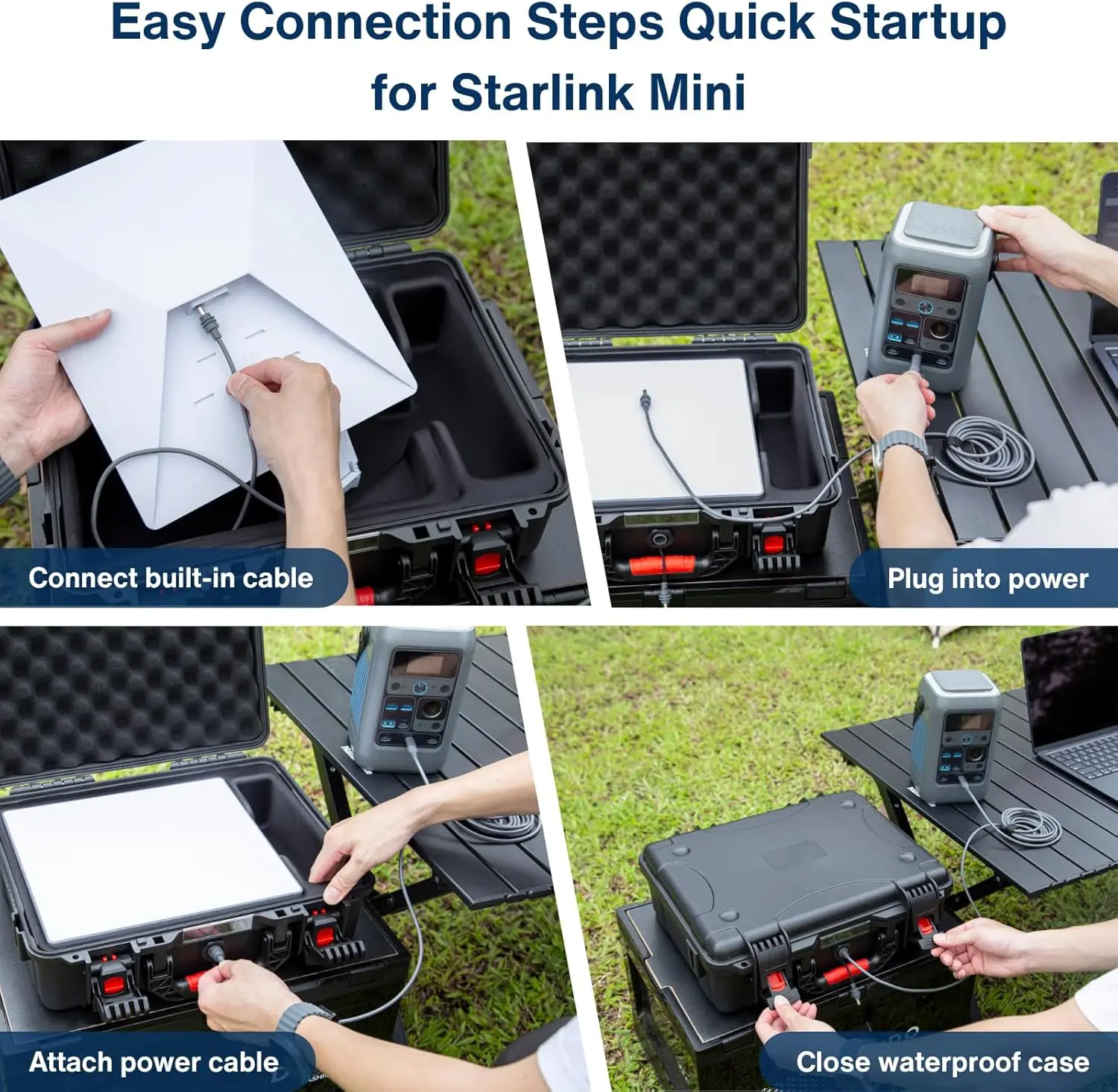 Easy Connection Steps Quick Startup for Starlink Mini

Connect built-in cable

Plug into power

Attach power cable

Close waterproof case