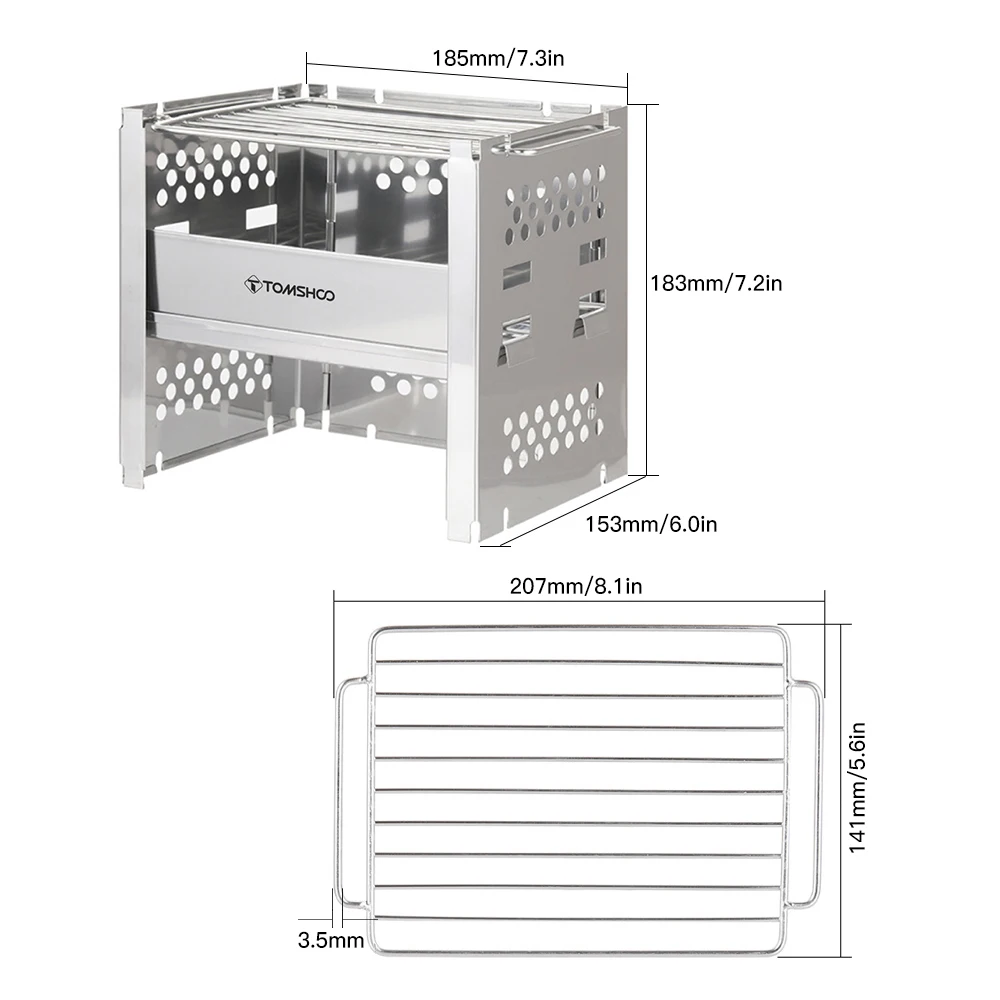 185mm/7.3in

TOMSHOO

183mm/7.2in

153mm/6.0in

207mm/8.1in

141mm/5.6in

3.5mm