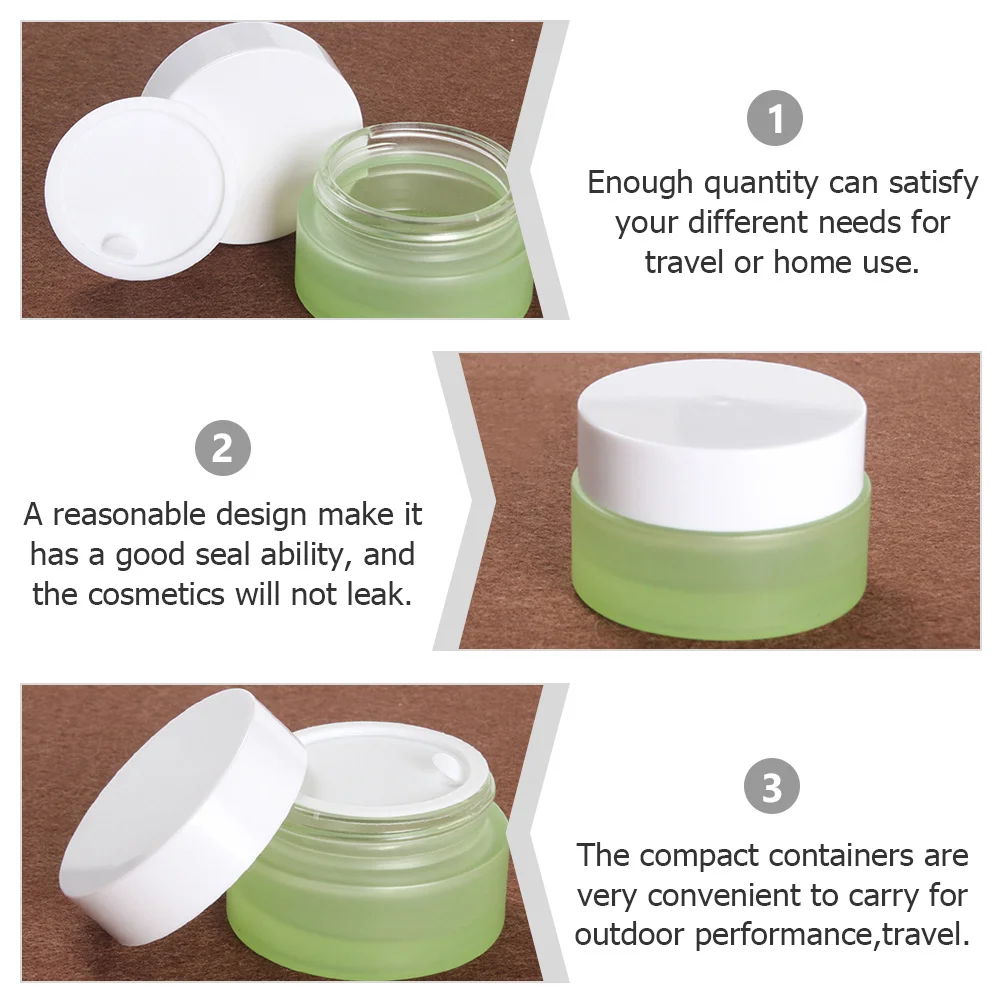 1

Enough quantity can satisfy your different needs for travel or home use.

2

A reasonable design make it has a good seal ability, and the cosmetics will not leak.

3

The compact containers are very convenient to carry for outdoor performance,travel.